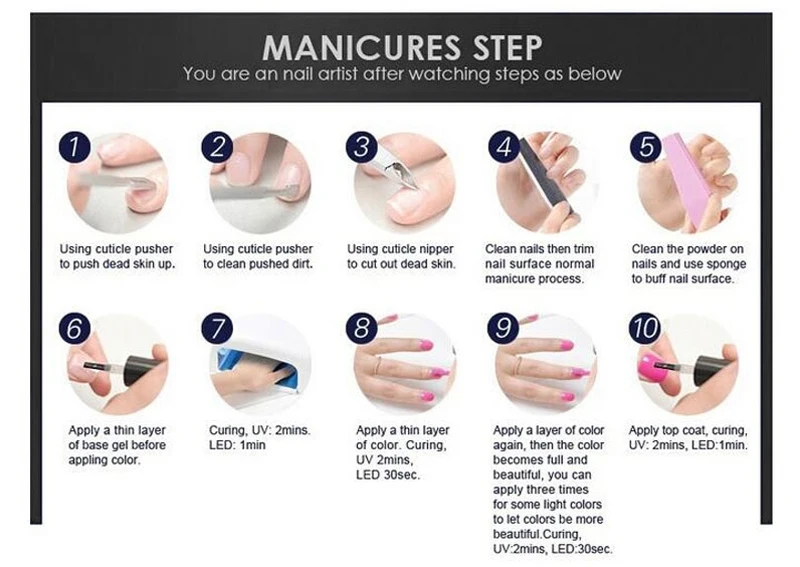 MANICURES STEP
You are an nail artist after watching steps as below

1
Using cuticle pusher to push dead skin up.

2
Using cuticle pusher to clean pushed dirt.

3
Using cuticle nipper to cut out dead skin.

4
Clean nails then trim nail surface normal manicure process.

5
Clean the powder on nails and use sponge to buff nail surface.

6
Apply a thin layer of base gel before appling color.

7
Curing, UV: 2mins. LED: 1min

8
Apply a thin layer of color. Curing, UV 2mins, LED 30sec.

9
Apply a layer of color again, then the color becomes full and beautiful, you can apply three times for some light colors to let colors be more beautiful.Curing, UV:2mins, LED:30sec.

10
Apply top coat, curing, UV: 2mins, LED:1min.