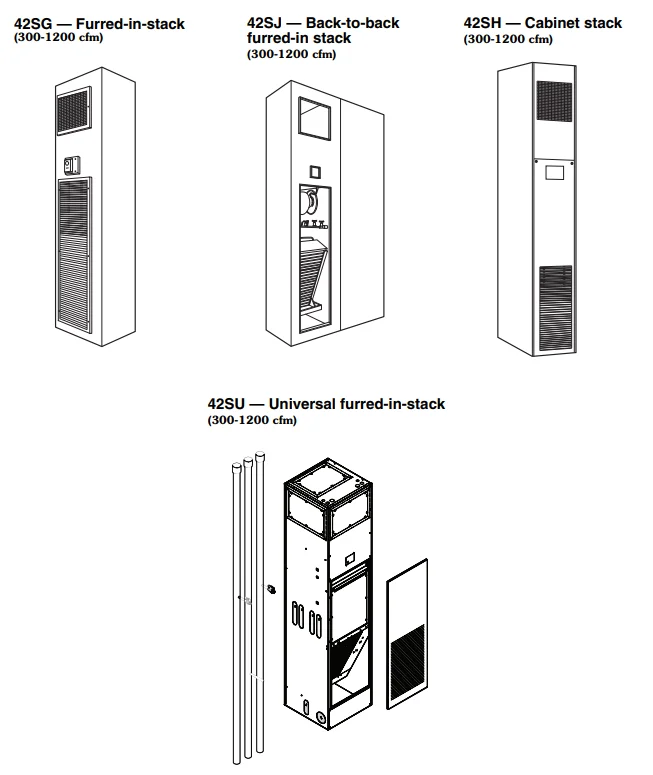 42SG — Furred-in-stack
(300-1200 cfm)

42SJ — Back-to-back furred-in stack
(300-1200 cfm)

42SH — Cabinet stack
(300-1200 cfm)

42SU — Universal furred-in-stack
(300-1200 cfm)