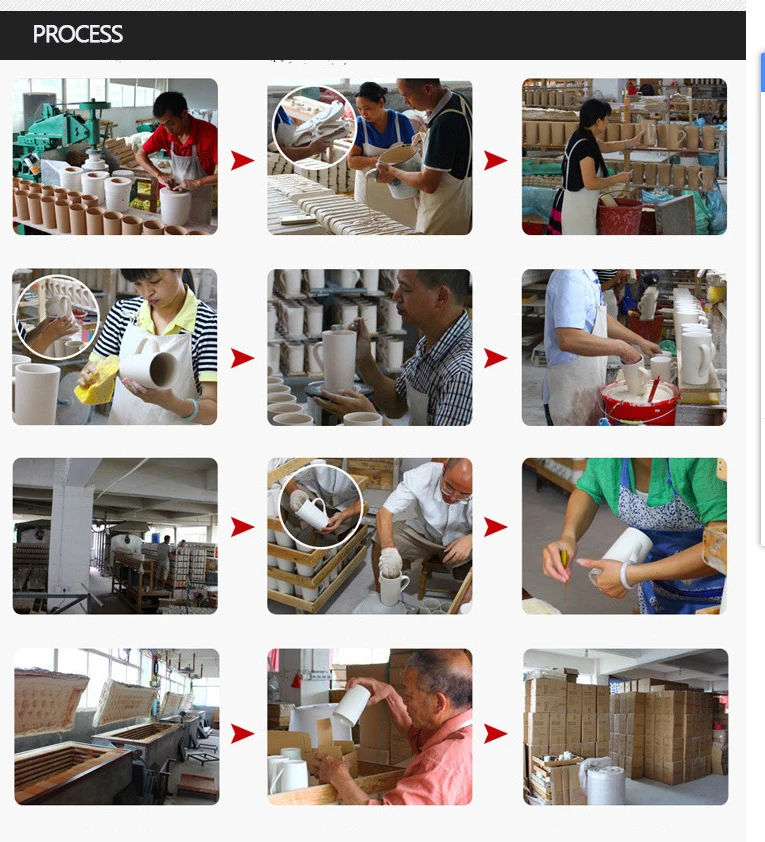 PROCESS