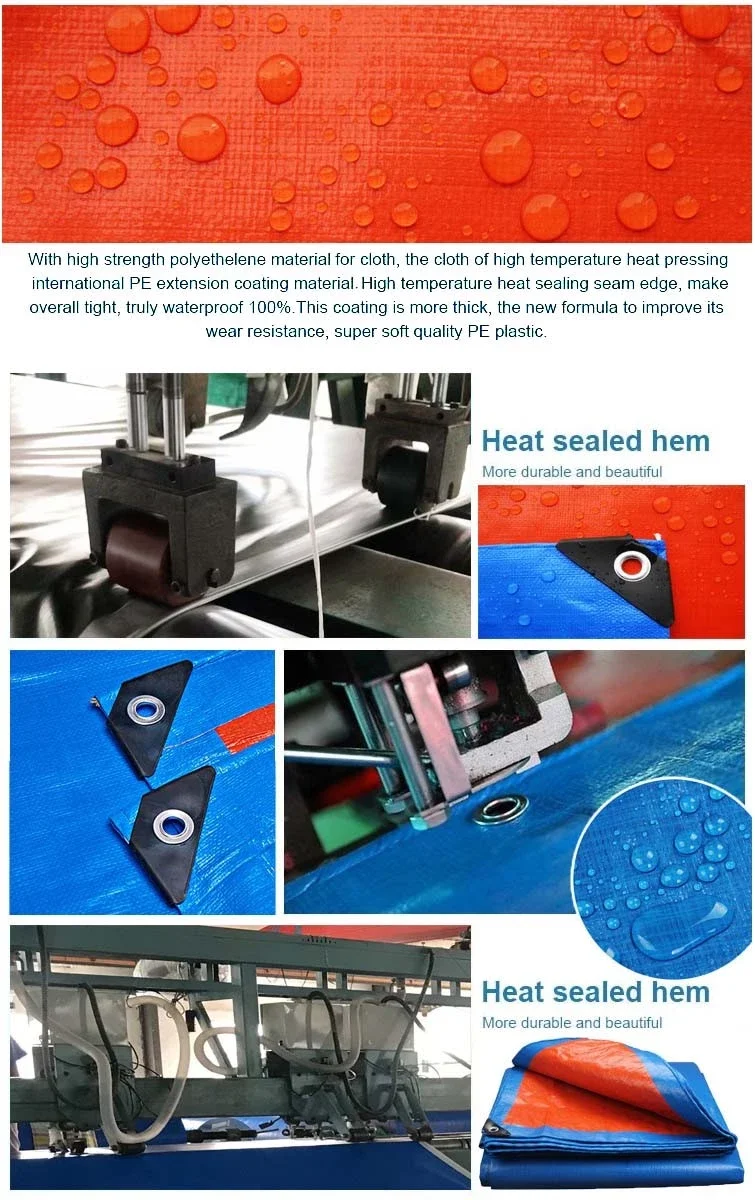 With high strength polyethelene material for cloth, the cloth of high temperature heat pressing international PE extension coating material. High temperature heat sealing seam edge, make overall tight, truly waterproof 100%.This coating is more thick, the new formula to improve its wear resistance, super soft quality PE plastic.

Heat sealed hem
More durable and beautiful

Heat sealed hem
More durable and beautiful