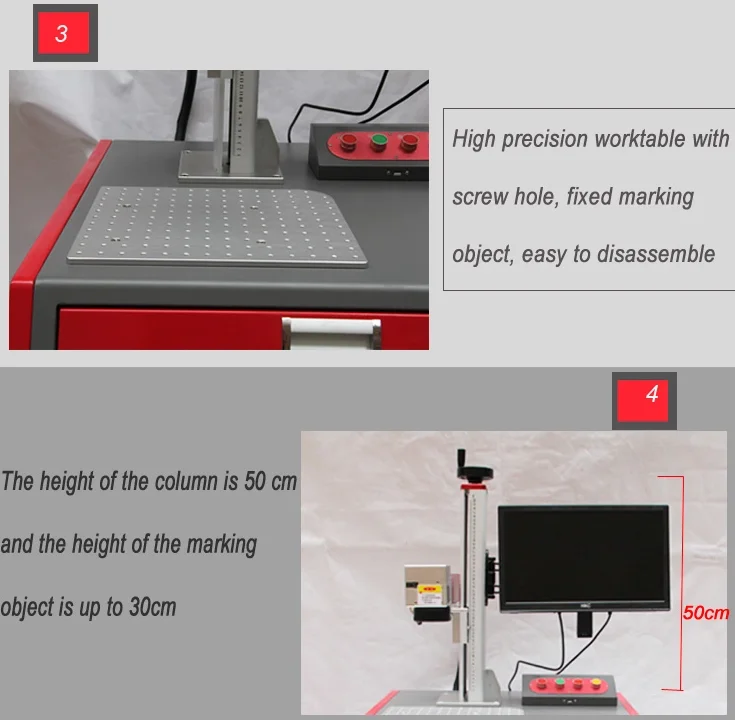 3

High precision worktable with screw hole, fixed marking object, easy to disassemble

4

The height of the column is 50 cm and the height of the marking object is up to 30cm

50cm