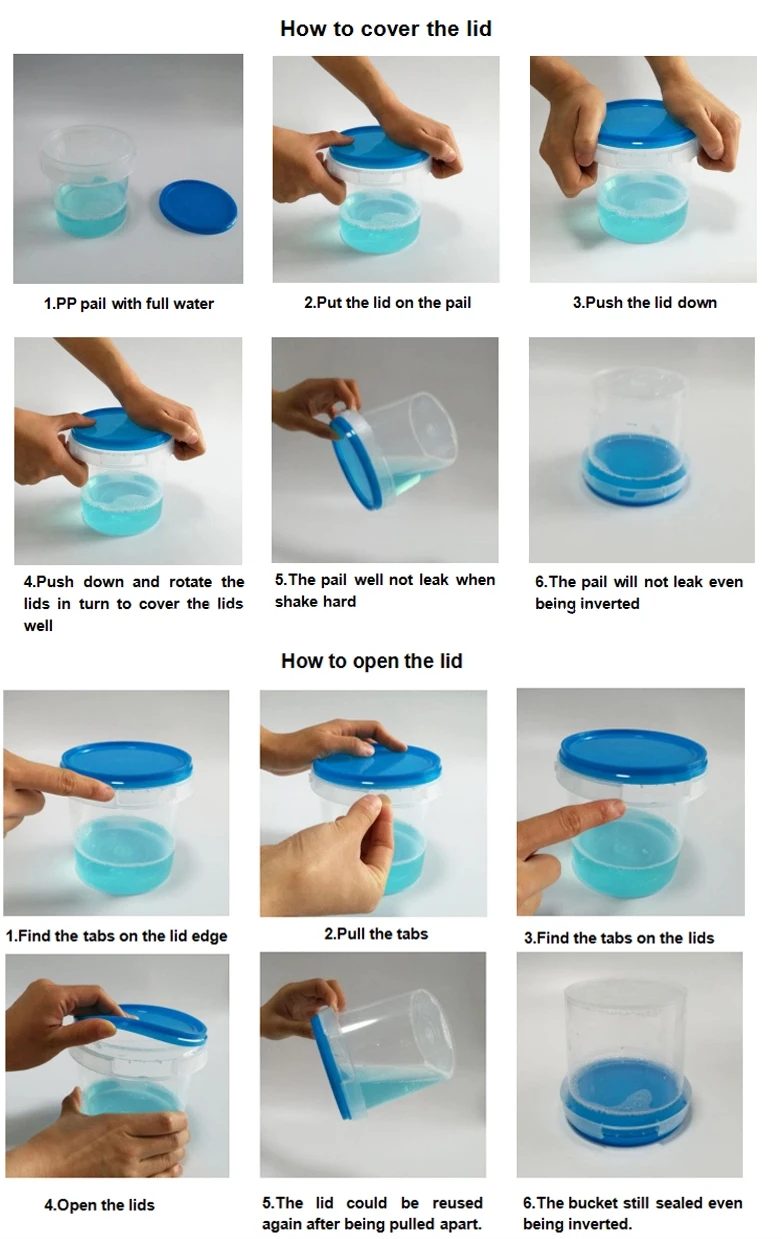 How to cover the lid

1.PP pail with full water

2.Put the lid on the pail

3.Push the lid down

4.Push down and rotate the lids in turn to cover the lids well

5.The pail well not leak when shake hard

6.The pail will not leak even being inverted

How to open the lid

1.Find the tabs on the lid edge

2.Pull the tabs

3.Find the tabs on the lids

4.Open the lids

5.The lid could be reused again after being pulled apart.

6.The bucket still sealed even being inverted.