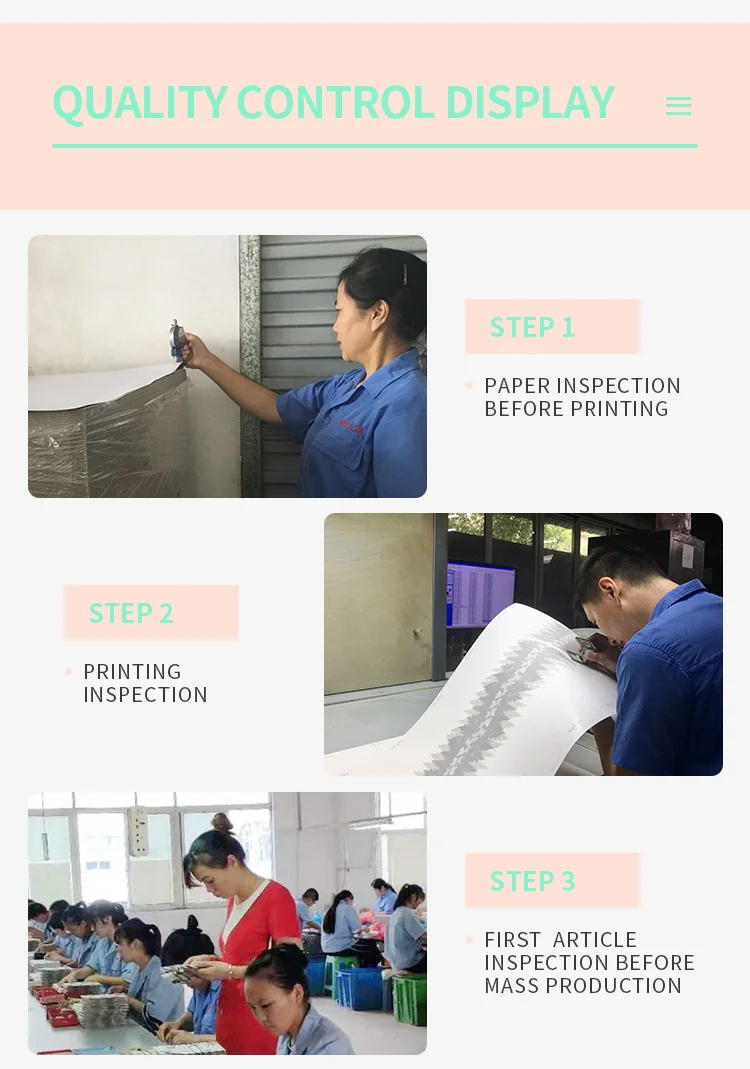 QUALITY CONTROL DISPLAY

STEP 1

PAPER INSPECTION BEFORE PRINTING

STEP 2

PRINTING INSPECTION

STEP 3

FIRST ARTICLE INSPECTION BEFORE MASS PRODUCTION