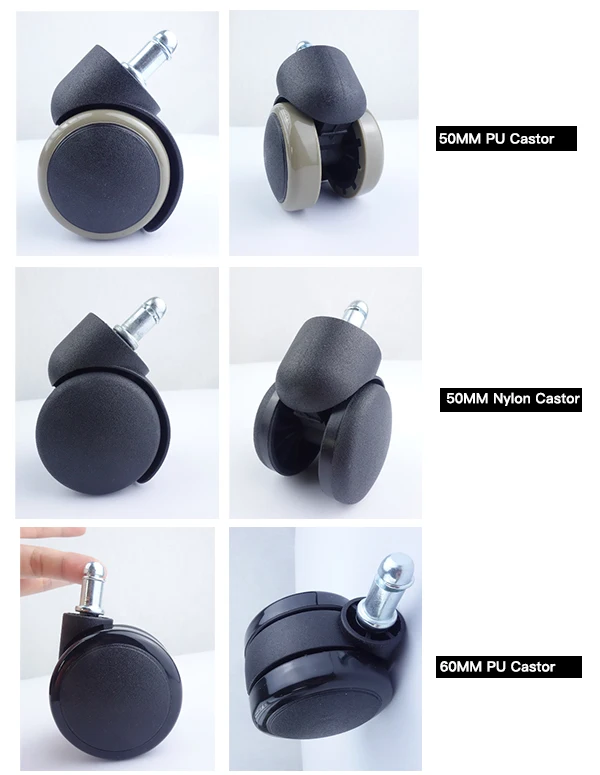 50MM PU Castor

50MM Nylon Castor

60MM PU Castor