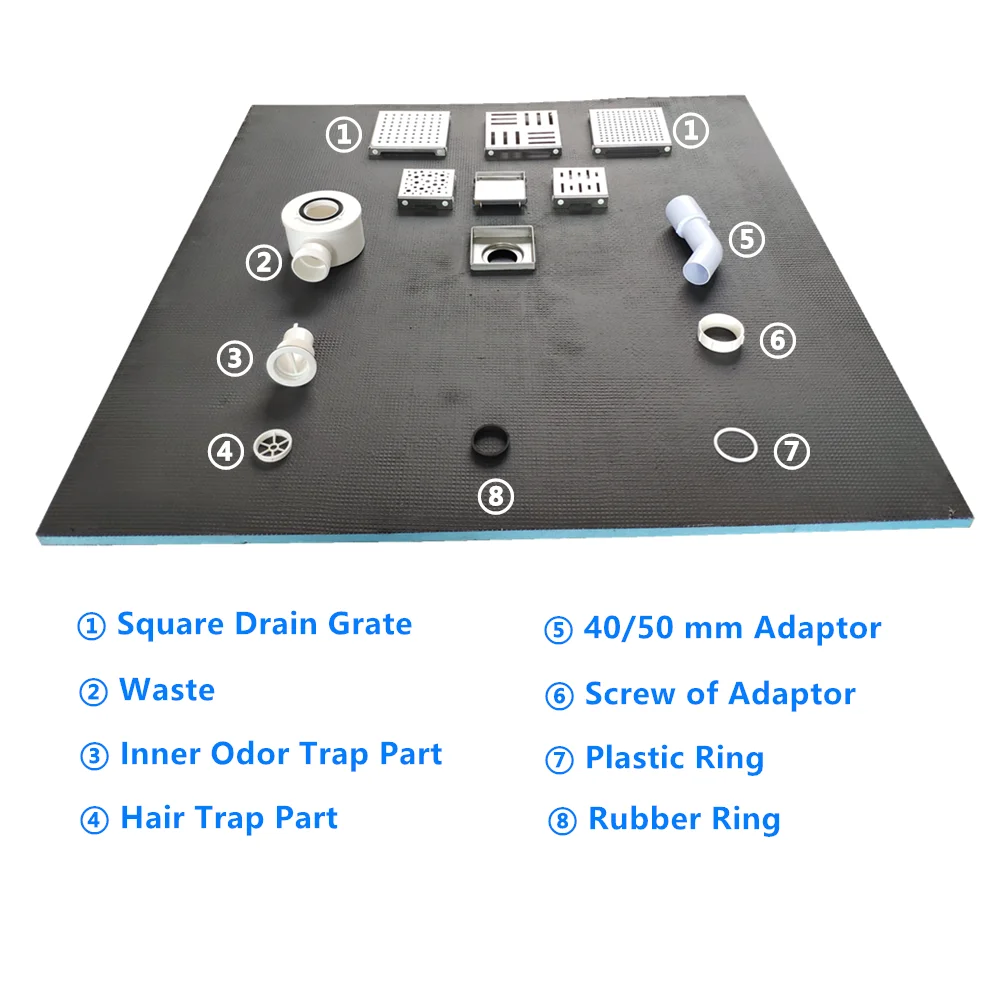 ① ① ② ⑤ ③ ⑥ ④ ⑦ ⑧

① Square Drain Grate
② Waste
③ Inner Odor Trap Part
④ Hair Trap Part

⑤ 40/50 mm Adaptor
⑥ Screw of Adaptor
⑦ Plastic Ring
⑧ Rubber Ring