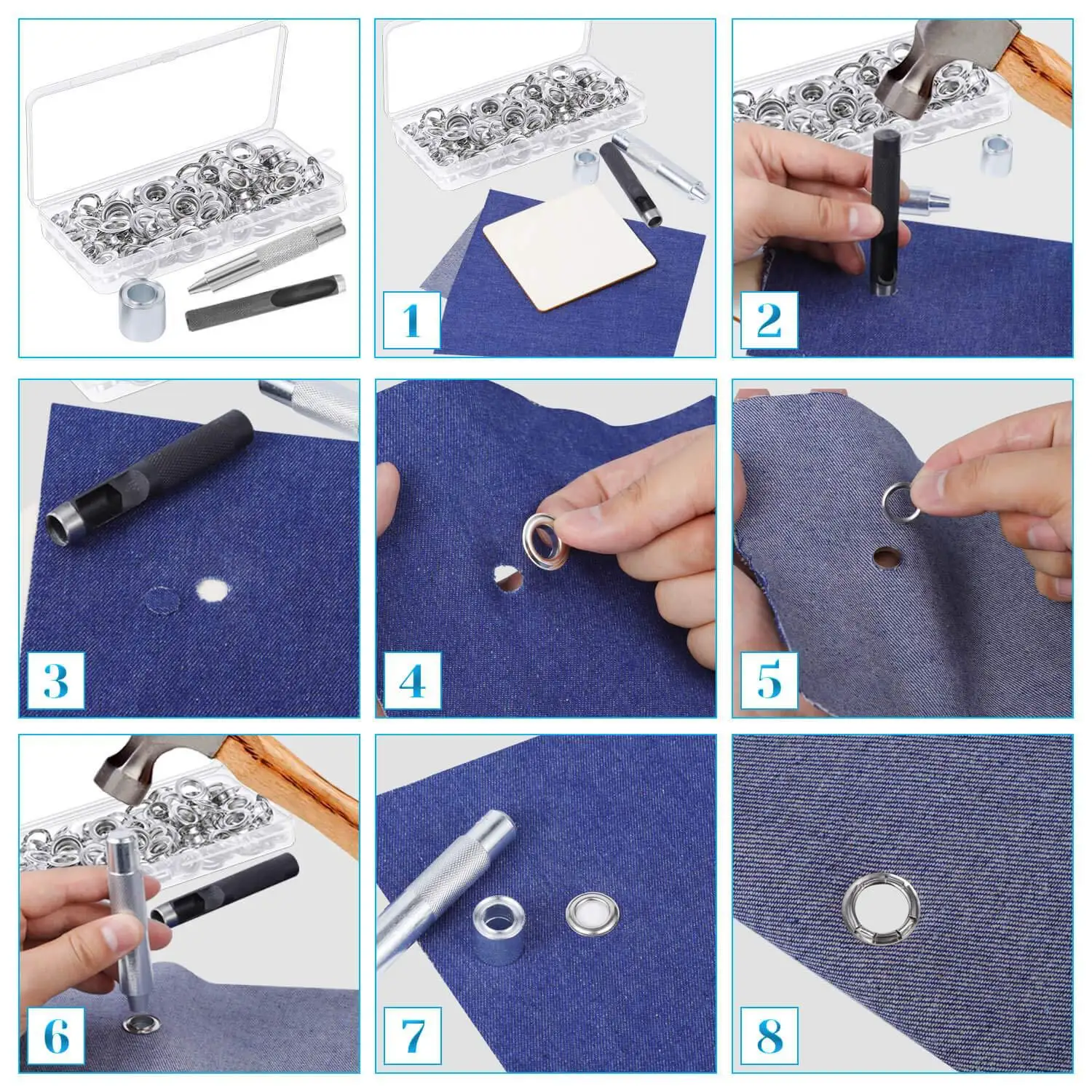 1

2

3

4

5

6

7

8