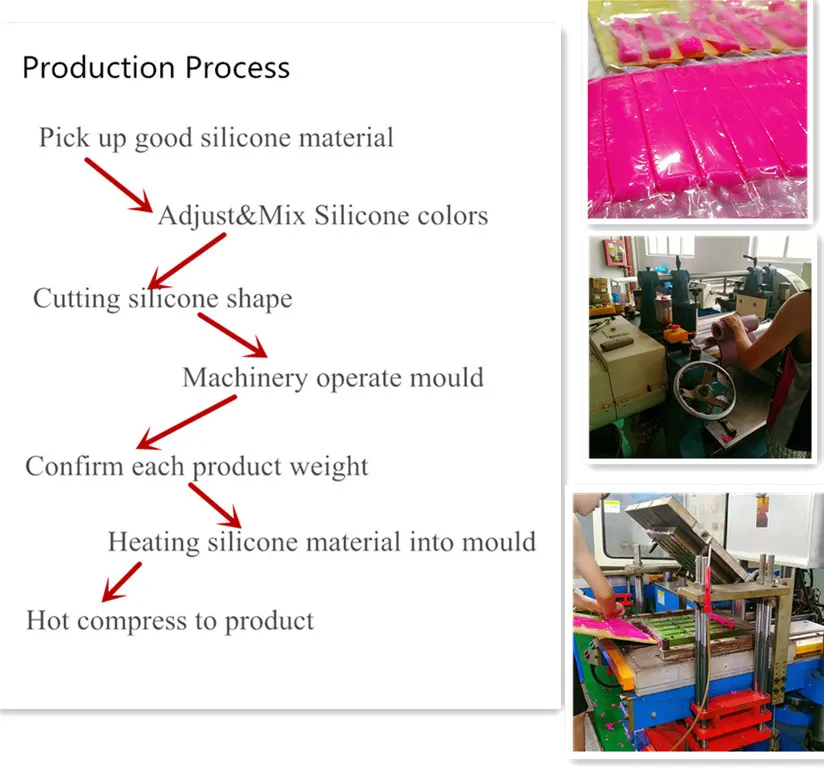 Production Process

Pick up good silicone material

Adjust&Mix Silicone colors

Cutting silicone shape

Machinery operate mould

Confirm each product weight

Heating silicone material into mould

Hot compress to product