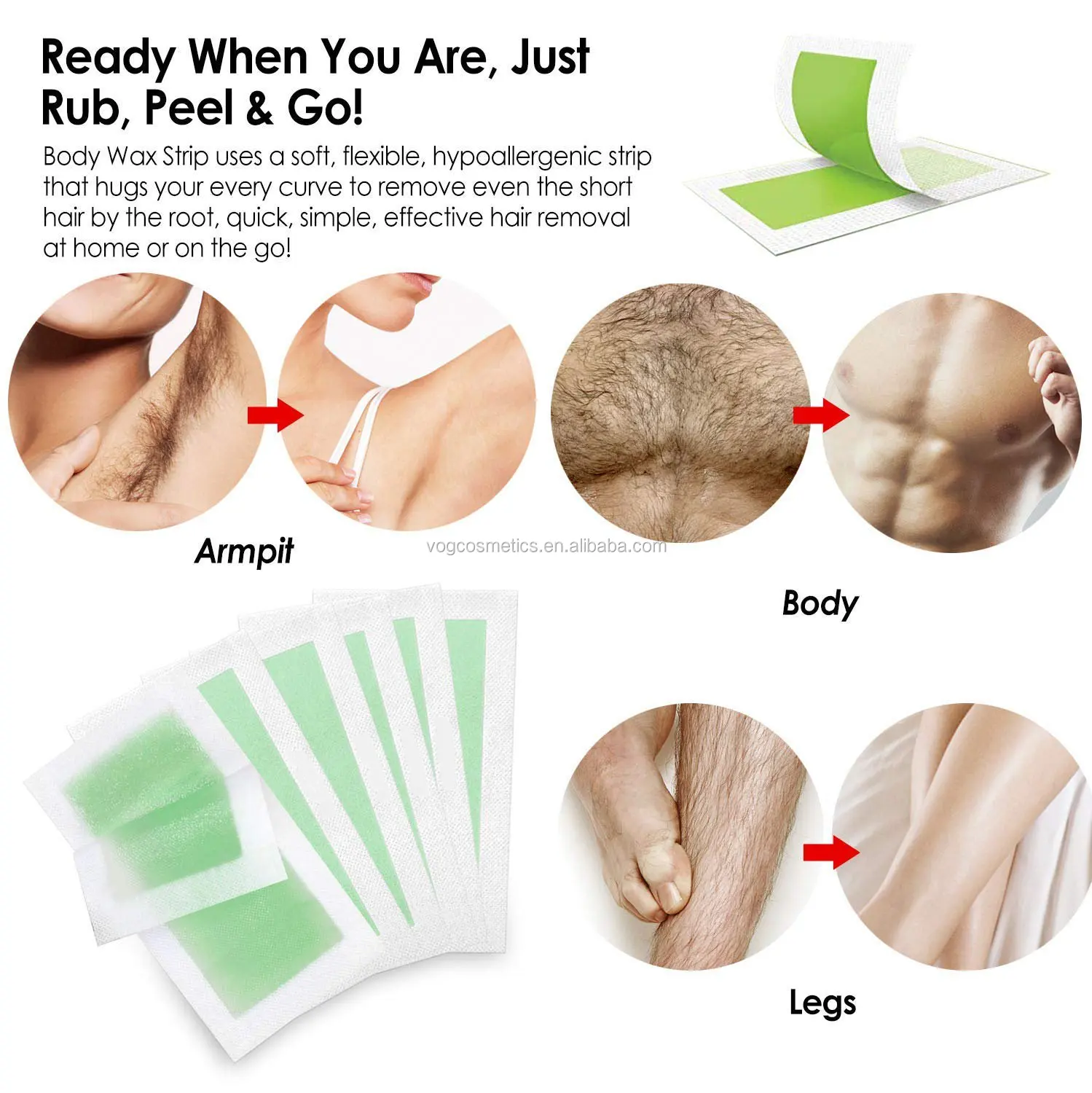 Ready When You Are, Just Rub, Peel & Go!

Body Wax Strip uses a soft, flexible, hypoallergenic strip that hugs your every curve to remove even the short hair by the root, quick, simple, effective hair removal at home or on the go!

Armpit

vogcosmetics.en.alibaba.com

Body

Legs