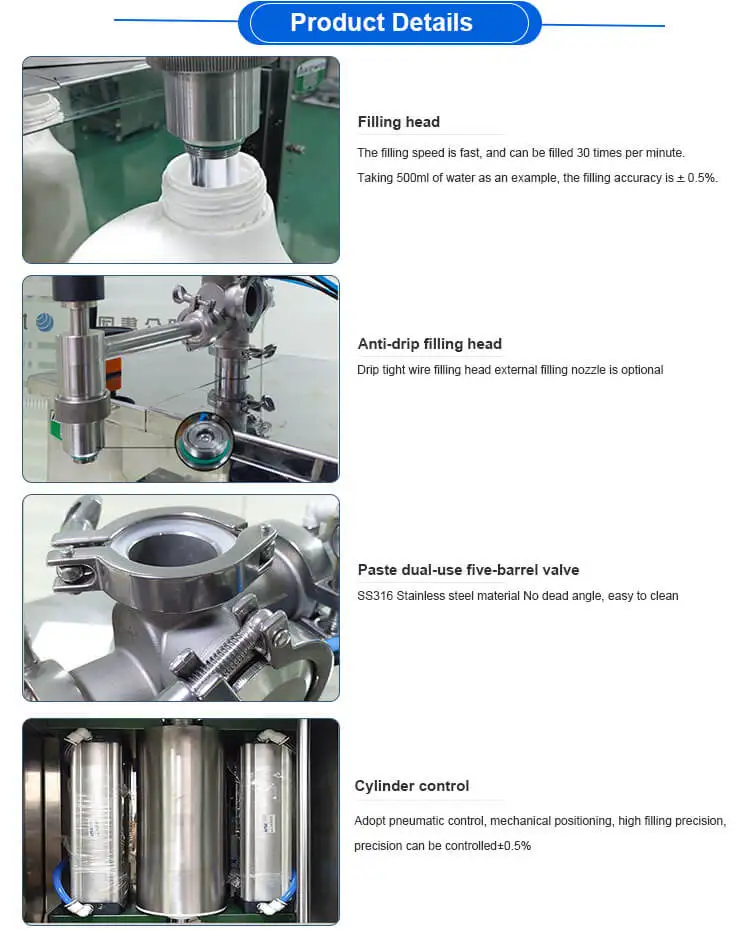 Product Details

Filling head

The filling speed is fast, and can be filled 30 times per minute.

Taking 500ml of water as an example, the filling accuracy is ± 0.5%.

Anti-drip filling head

Drip tight wire filling head external filling nozzle is optional

Paste dual-use five-barrel valve

SS316 Stainless steel material No dead angle, easy to clean

Cylinder control

Adopt pneumatic control, mechanical positioning, high filling precision, precision can be controlled±0.5%