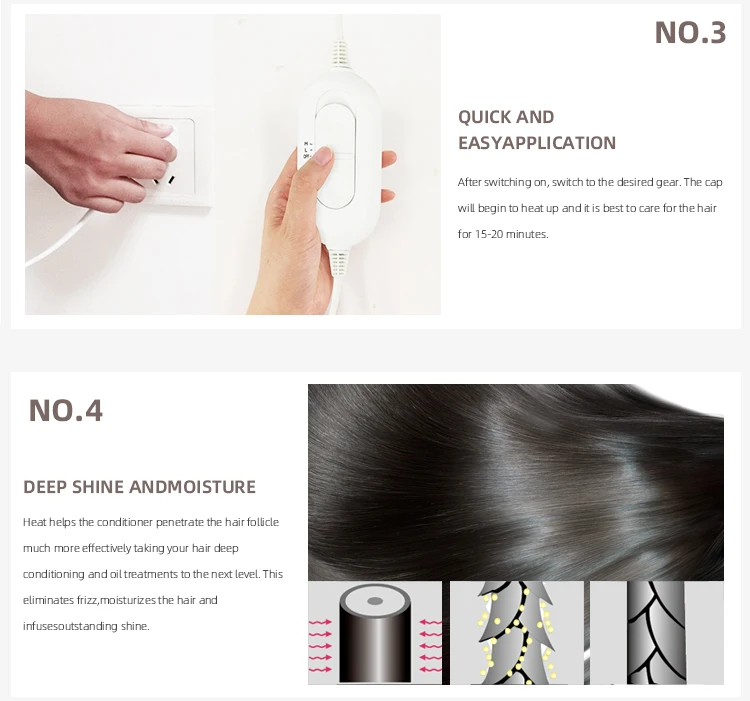 NO.3

QUICK AND EASYAPPLICATION

After switching on, switch to the desired gear. The cap will begin to heat up and it is best to care for the hair for 15-20 minutes.

H
L
OFF

NO.4

DEEP SHINE ANDMOISTURE

Heat helps the conditioner penetrate the hair follicle much more effectively taking your hair deep conditioning and oil treatments to the next level. This eliminates frizz,moisturizes the hair and infusesoutstanding shine.