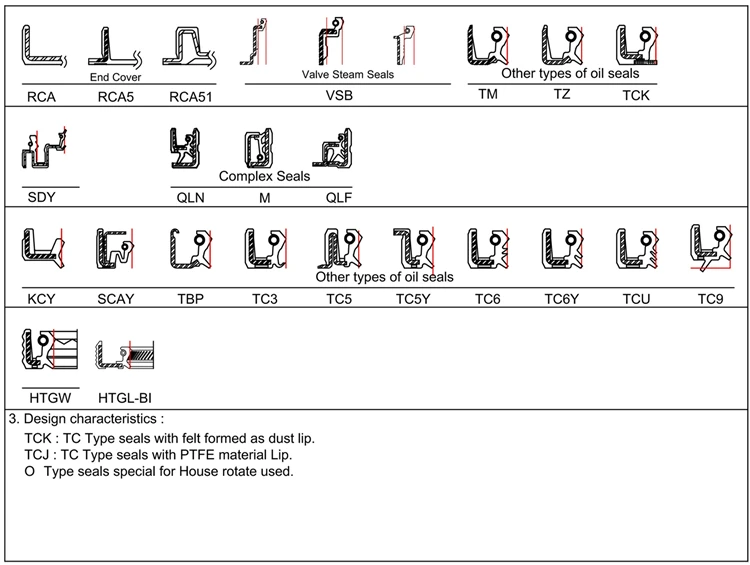 End Cover

RCA RCA5 RCA51

Valve Steam Seals

VSB

Other types of oil seals

TM TZ TCK

SDY

Complex Seals

QLN M QLF

Other types of oil seals

KCY SCAY TBP TC3 TC5 TC5Y TC6 TC6Y TCU TC9

HTGW HTGL-BI

3. Design characteristics :

TCK : TC Type seals with felt formed as dust lip.
TCJ : TC Type seals with PTFE material Lip.
O Type seals special for House rotate used.