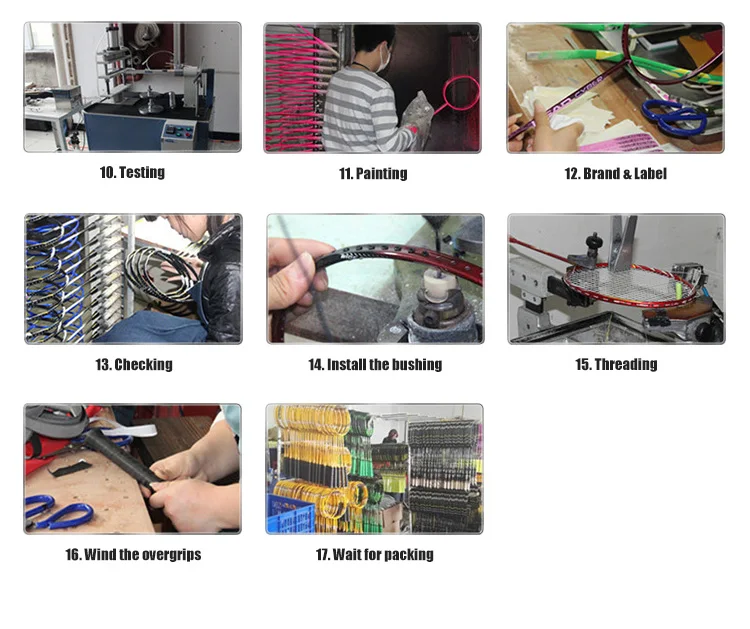 10. Testing

11. Painting

12. Brand & Label

13. Checking

14. Install the bushing

15. Threading

16. Wind the overgrips

17. Wait for packing