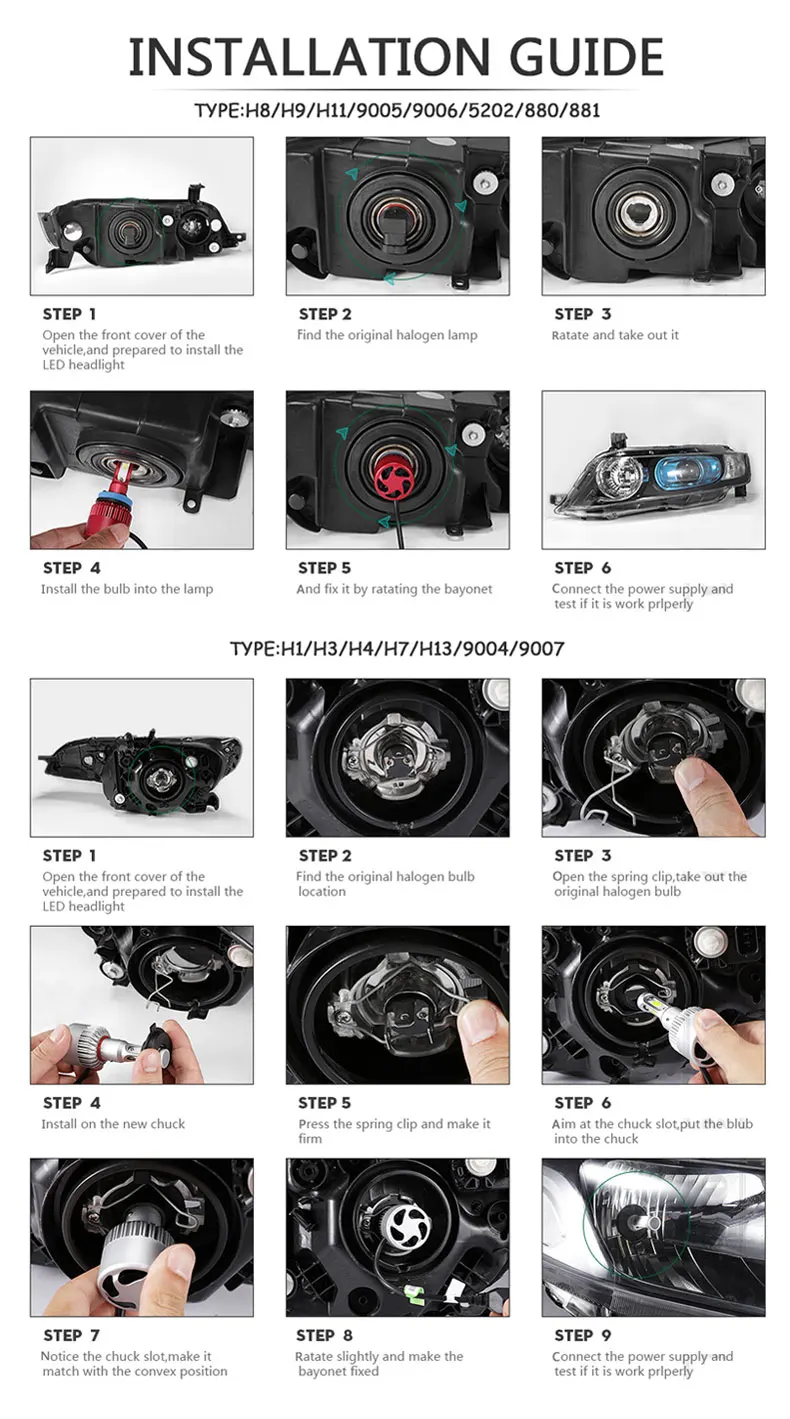 INSTALLATION GUIDE

TYPE:H8/H9/H11/9005/9006/5202/880/881

STEP 1
Open the front cover of the vehicle,and prepared to install the LED headlight

STEP 2
Find the original halogen lamp

STEP 3
Ratate and take out it

STEP 4
Install the bulb into the lamp

STEP 5
And fix it by ratating the bayonet

STEP 6
Connect the power supply and test if it is work prlperly

TYPE:H1/H3/H4/H7/H13/9004/9007

STEP 1
Open the front cover of the vehicle,and prepared to install the LED headlight

STEP 2
Find the original halogen bulb location

STEP 3
Open the spring clip,take out the original halogen bulb

STEP 4
Install on the new chuck

STEP 5
Press the spring clip and make it firm

STEP 6
Aim at the chuck slot,put the blub into the chuck

STEP 7
Notice the chuck slot,make it match with the convex position

STEP 8
Ratate slightly and make the bayonet fixed

STEP 9
Connect the power supply and test if it is work prlperly