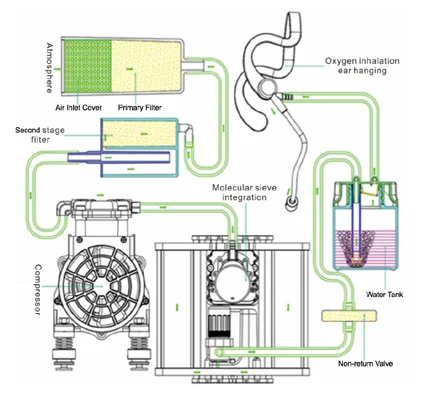 Atmosphere

Air Inlet Cover

Primary Filter

Oxygen inhalation ear hanging

Second stage filter

Molecular sieve integration

Compressor

Water Tank

Non-return Valve