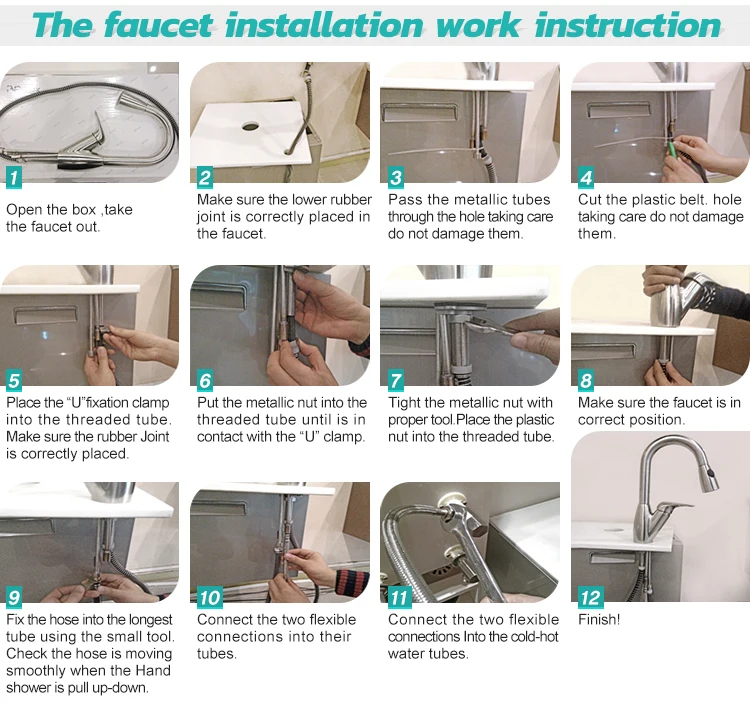 The faucet installation work instruction

1
Open the box ,take the faucet out.

2
Make sure the lower rubber joint is correctly placed in the faucet.

3
Pass the metallic tubes through the hole taking care do not damage them.

4
Cut the plastic belt. hole taking care do not damage them.

5
Place the "U"fixation clamp into the threaded tube. Make sure the rubber Joint is correctly placed.

6
Put the metallic nut into the threaded tube until is in contact with the "U" clamp.

7
Tight the metallic nut with proper tool.Place the plastic nut into the threaded tube.

8
Make sure the faucet is in correct position.

9
Fix the hose into the longest tube using the small tool. Check the hose is moving smoothly when the Hand shower is pull up-down.

10
Connect the two flexible connections into their tubes.

11
Connect the two flexible connections Into the cold-hot water tubes.

12
Finish!