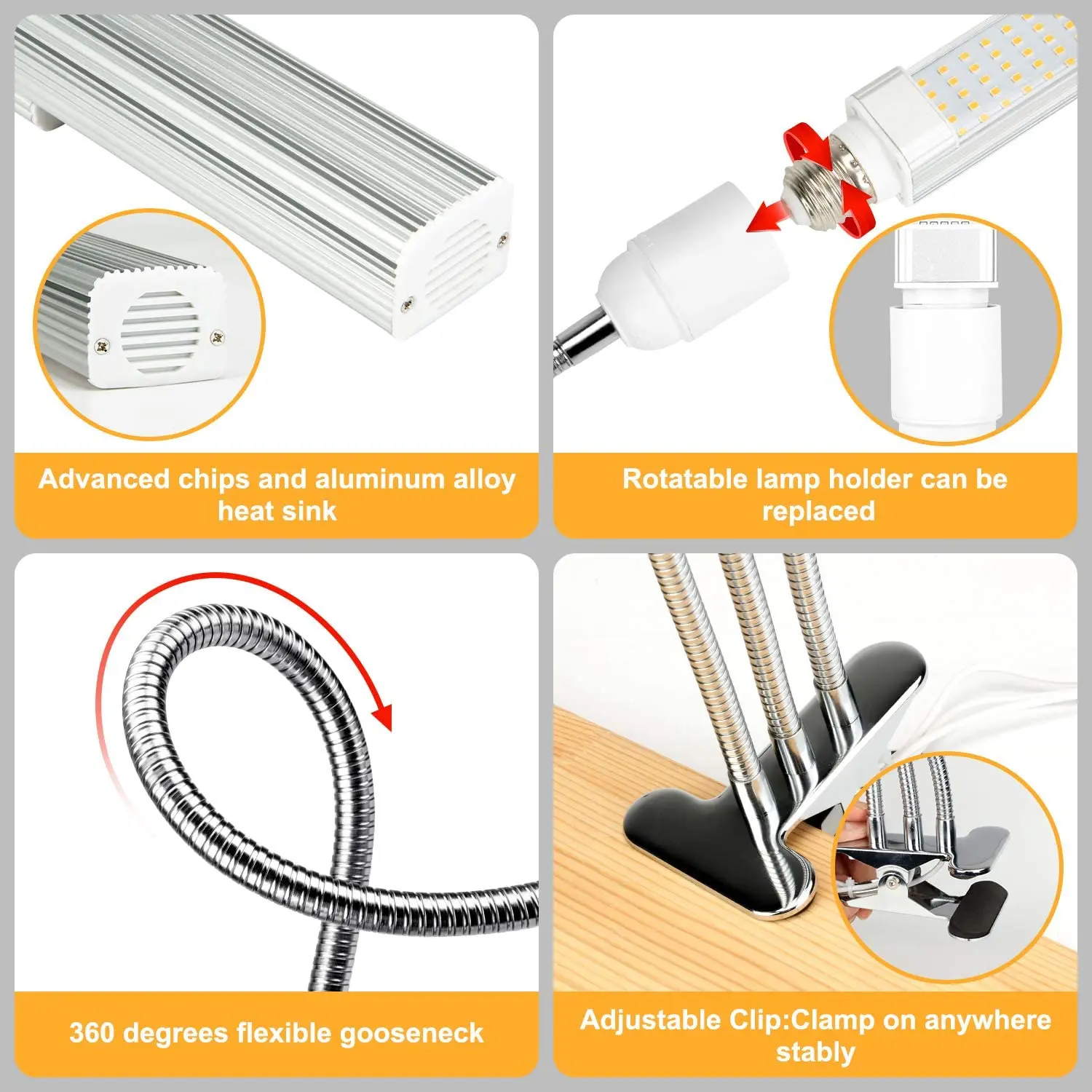 Advanced chips and aluminum alloy heat sink

Rotatable lamp holder can be replaced

360 degrees flexible gooseneck

Adjustable Clip:Clamp on anywhere stably