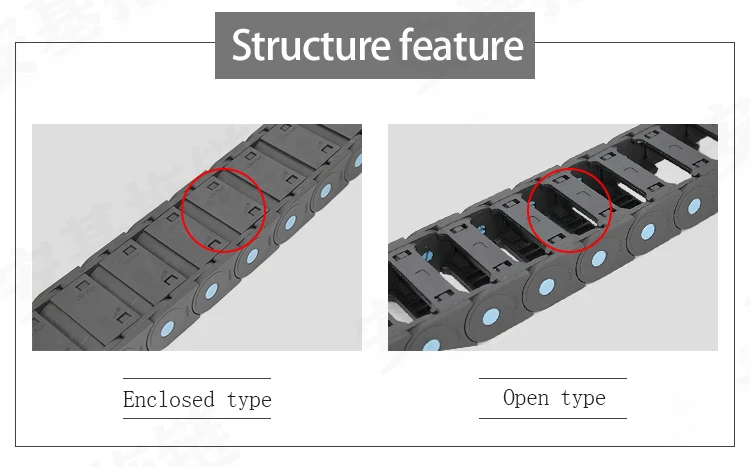 Structure feature

Enclosed type

Open type