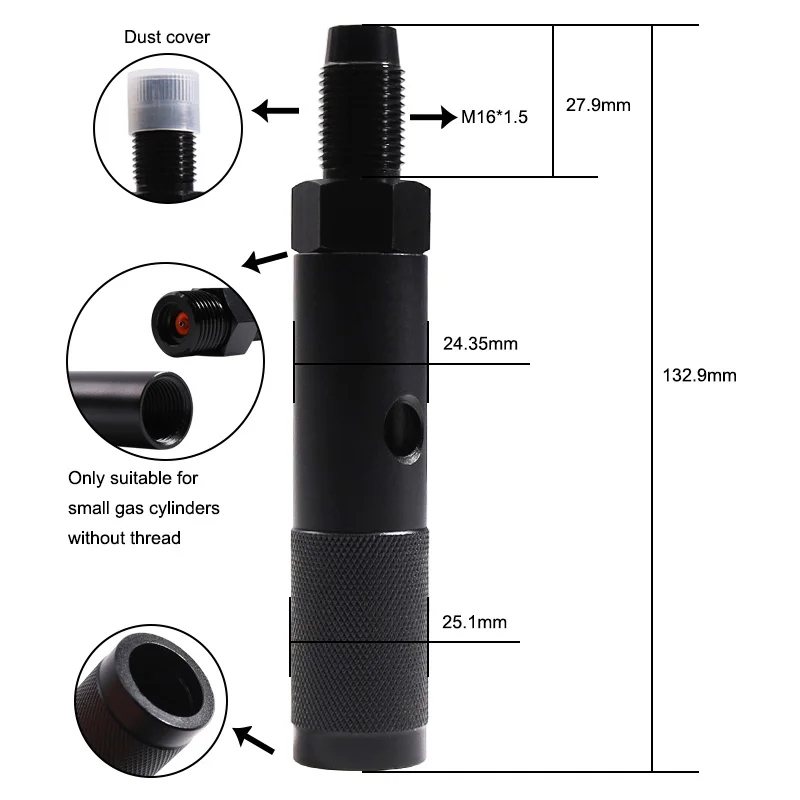 Dust cover

M16*1.5

27.9mm

24.35mm

132.9mm

Only suitable for small gas cylinders without thread

25.1mm