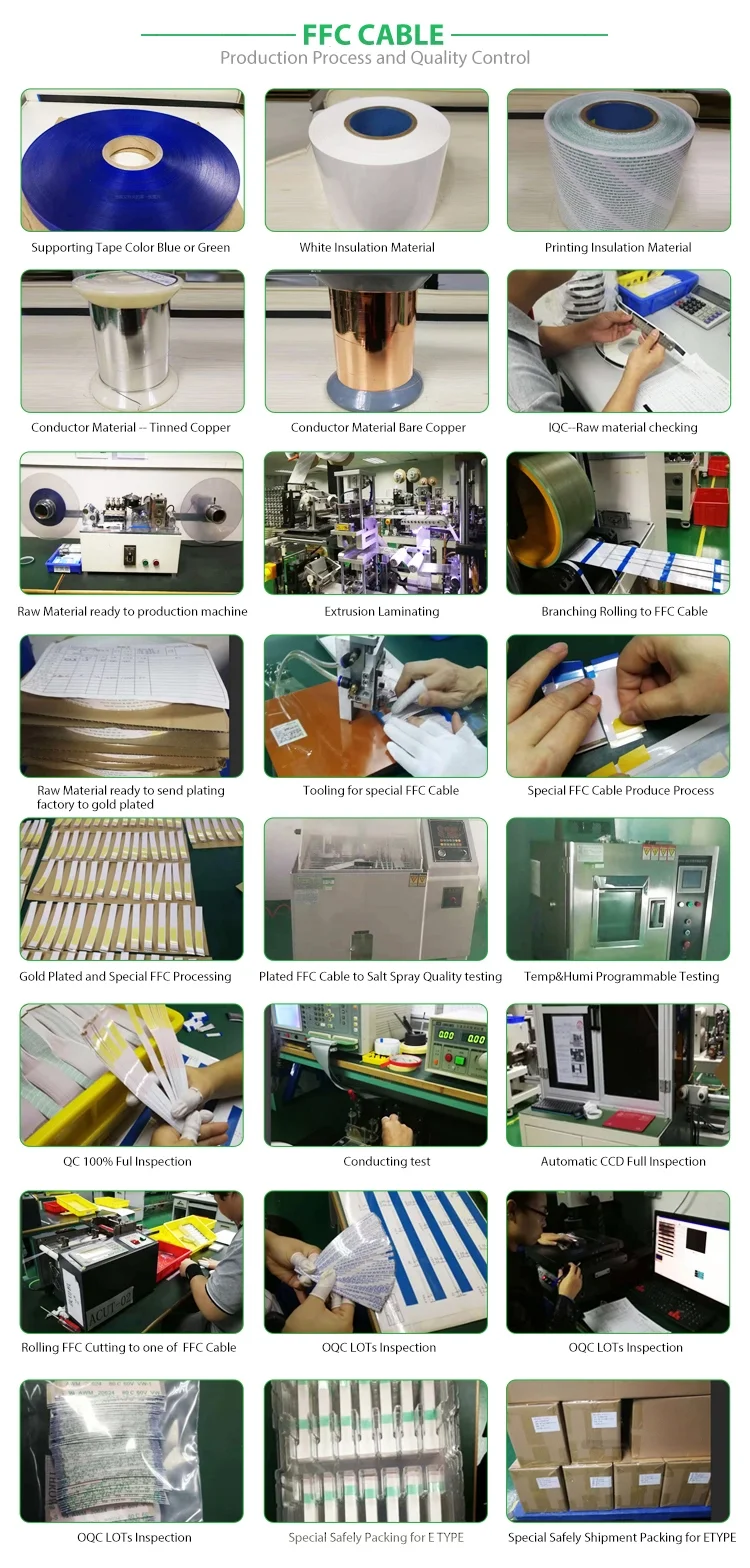 FFC CABLE
Production Process and Quality Control

Supporting Tape Color Blue or Green

White Insulation Material

Printing Insulation Material

Conductor Material -- Tinned Copper

Conductor Material Bare Copper

IQC--Raw material checking

Raw Material ready to production machine

Extrusion Laminating

Branching Rolling to FFC Cable

Raw Material ready to send plating factory to gold plated

Tooling for special FFC Cable

Special FFC Cable Produce Process

Gold Plated and Special FFC Processing

Plated FFC Cable to Salt Spray Quality testing

Temp&Humi Programmable Testing

QC 100% Ful Inspection

Conducting test

Automatic CCD Full Inspection

Rolling FFC Cutting to one of FFC Cable

OQC LOTs Inspection

OQC LOTs Inspection

OQC LOTs Inspection

Special Safely Packing for E TYPE

Special Safely Shipment Packing for ETYPE