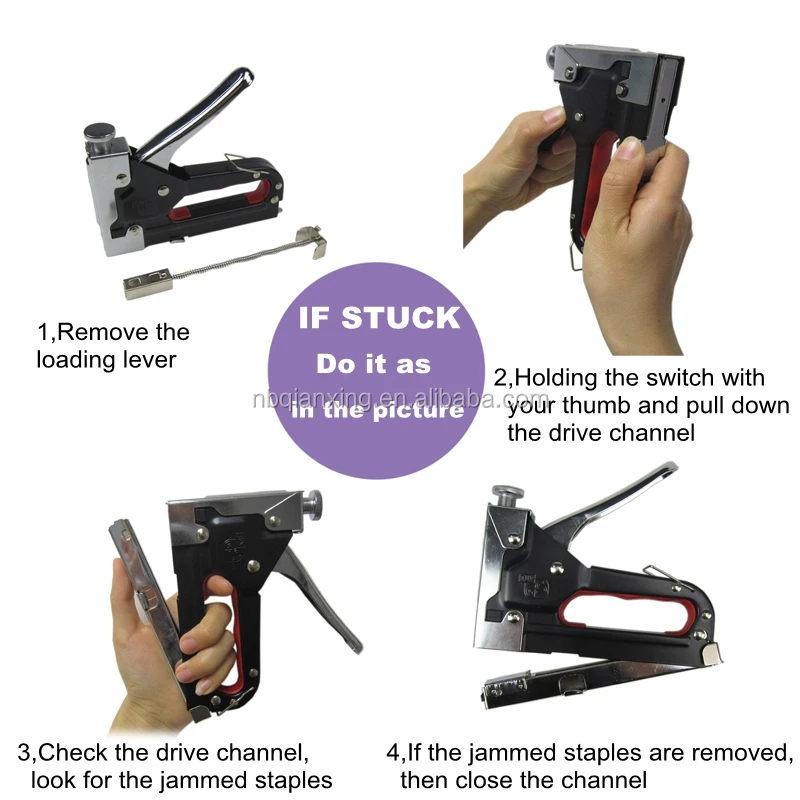 1,Remove the loading lever

IF STUCK
Do it as in the picture

nbqianxing.en.alibaba.com

2,Holding the switch with your thumb and pull down the drive channel

3,Check the drive channel, look for the jammed staples

4,If the jammed staples are removed, then close the channel