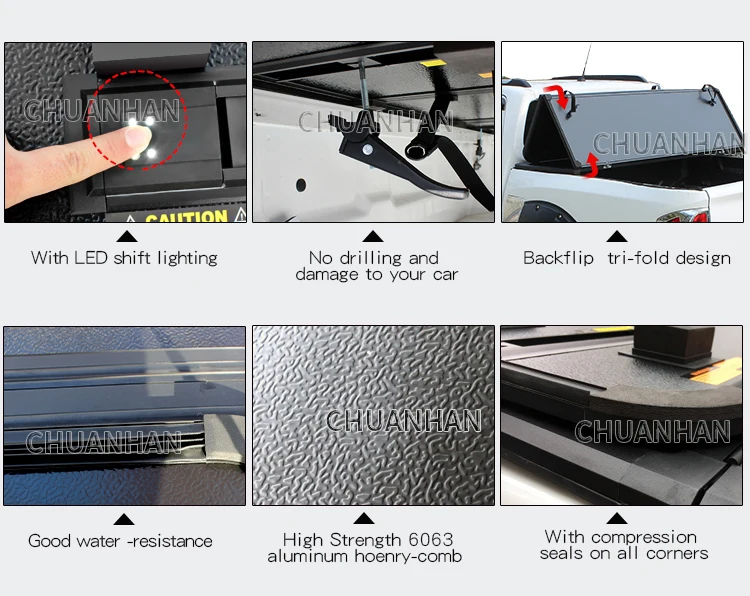 CHUANHAN

CAUTION

With LED shift lighting

CHUANHAN

No drilling and damage to your car

CHUANHAN

Backflip tri-fold design

CHUANHAN

Good water -resistance

CHUANHAN

High Strength 6063 aluminum hoenry-comb

CHUANHAN

With compression seals on all corners