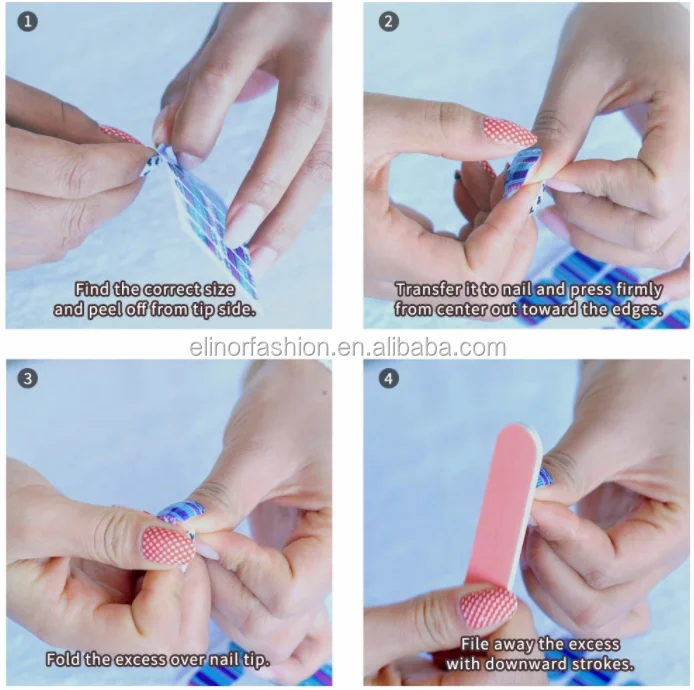 1

Find the correct size and peel off from tip side.

2

Transfer it to nail and press firmly from center out toward the edges.

elinorfashion.en.alibaba.com

3

Fold the excess over nail tip.

4

File away the excess with downward strokes.