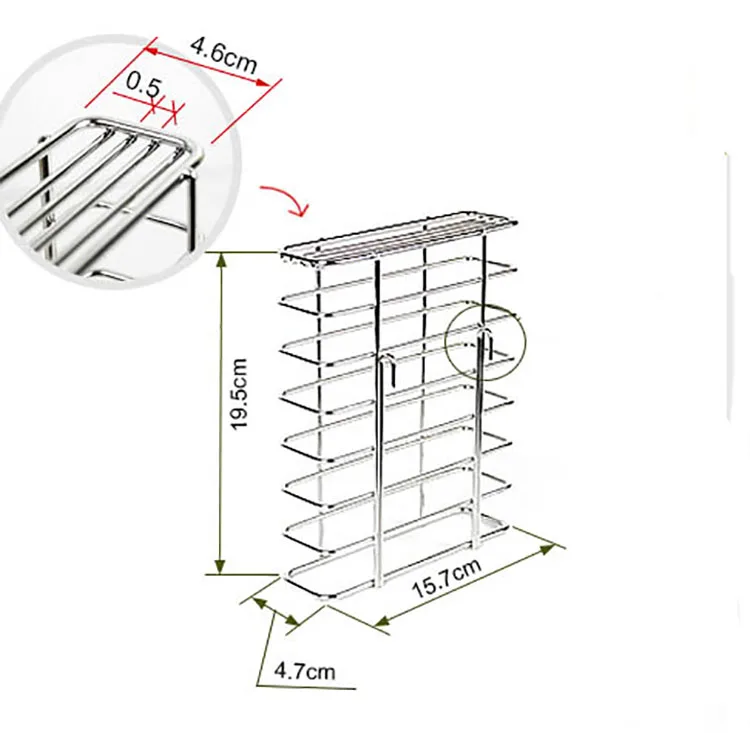 4.6cm
0.5
19.5cm
15.7cm
4.7cm