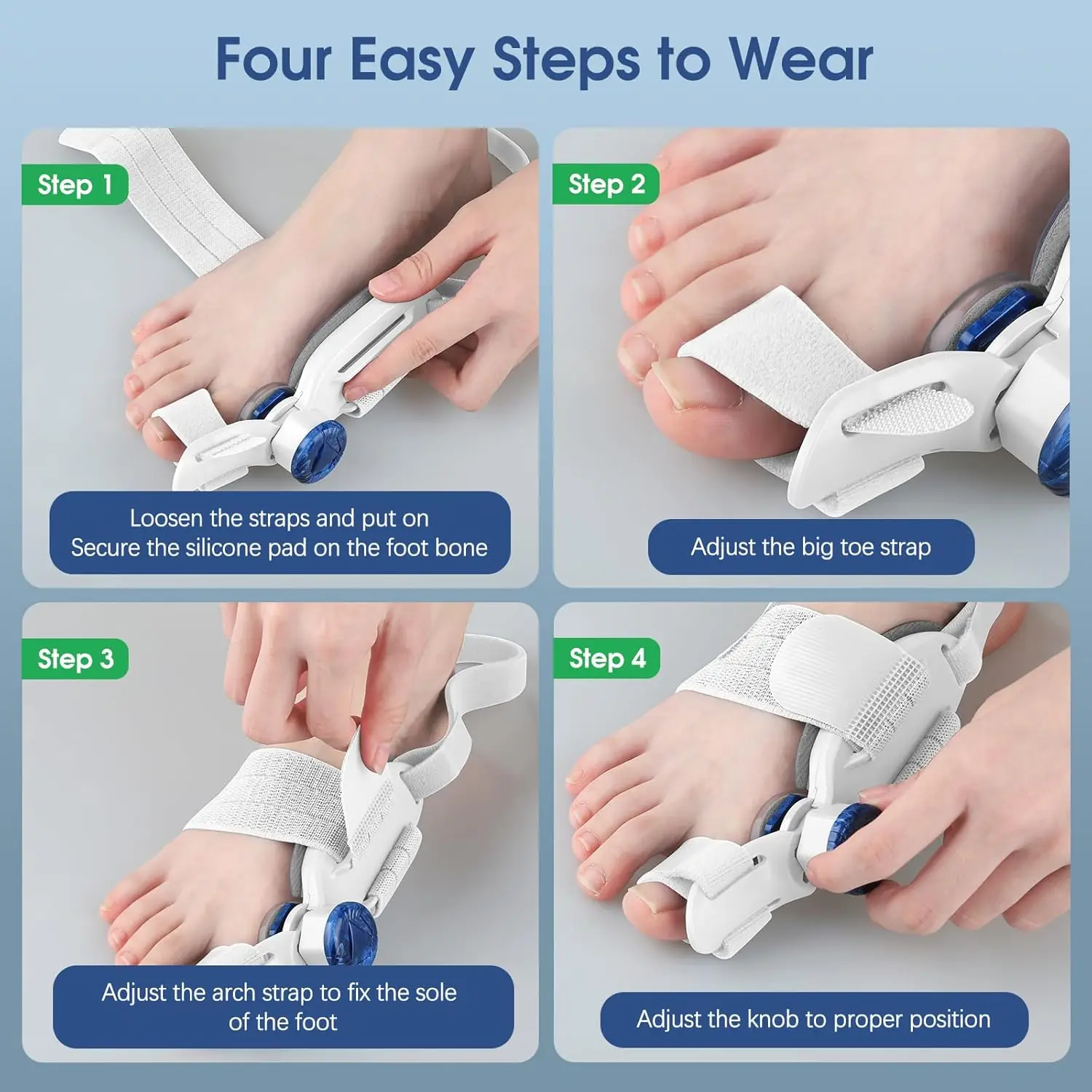 Four Easy Steps to Wear

Step 1

Loosen the straps and put on
Secure the silicone pad on the foot bone

Step 2

Adjust the big toe strap

Step 3

Adjust the arch strap to fix the sole of the foot

Step 4

Adjust the knob to proper position