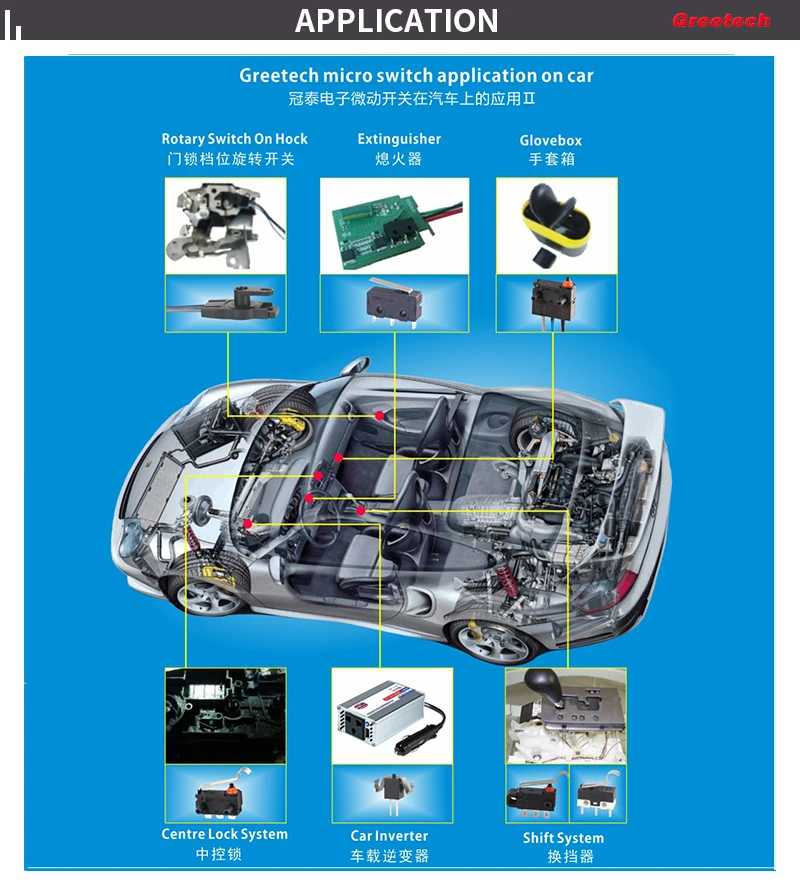 APPLICATION

Greetech

Greetech micro switch application on car
冠泰电子微动开关在汽车上的应用Ⅱ

Rotary Switch On Hock
门锁档位旋转开关

Extinguisher
熄火器

Glovebox
手套箱

Centre Lock System
中控锁

Car Inverter
车载逆变器

Shift System
换挡器