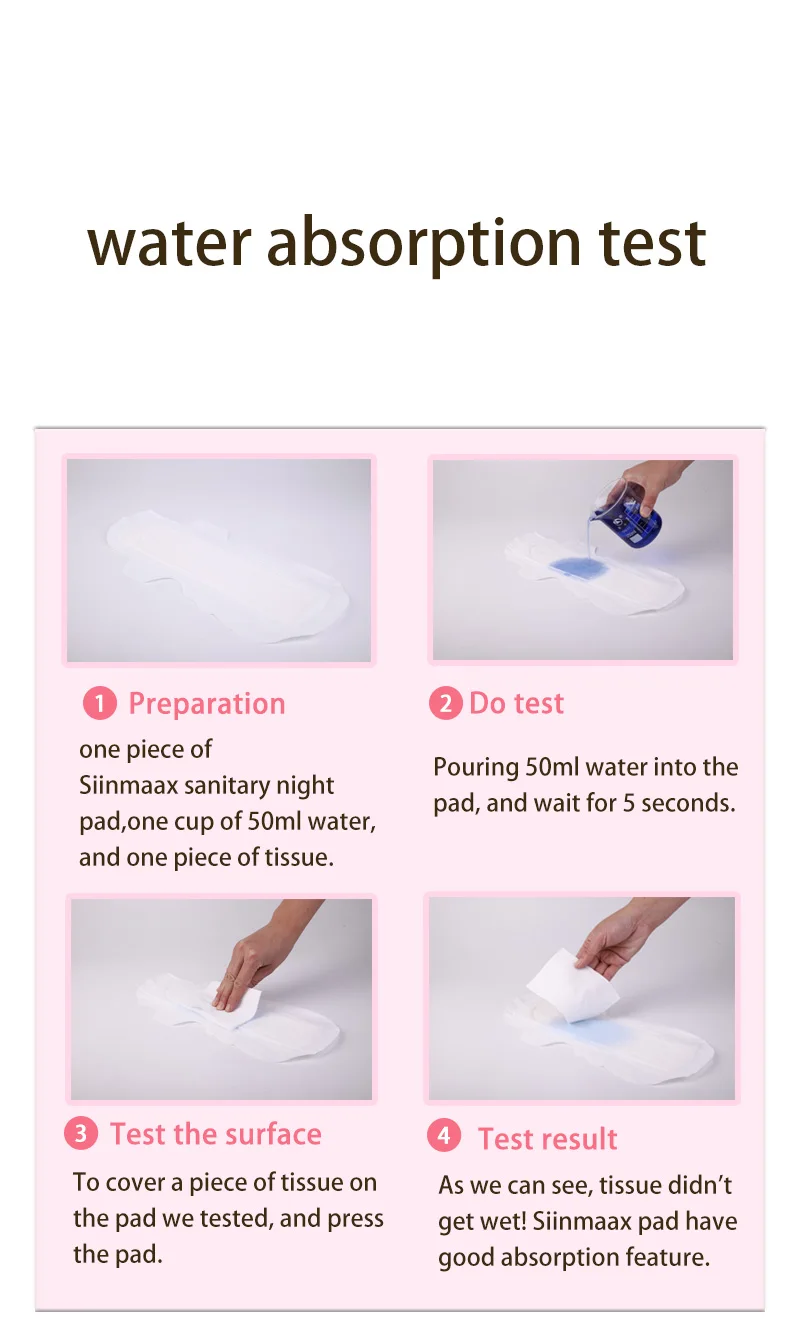 water absorption test

1 Preparation

one piece of Siinmaax sanitary night pad,one cup of 50ml water, and one piece of tissue.

2 Do test

Pouring 50ml water into the pad, and wait for 5 seconds.

3 Test the surface

To cover a piece of tissue on the pad we tested, and press the pad.

4 Test result

As we can see, tissue didn't get wet! Siinmaax pad have good absorption feature.