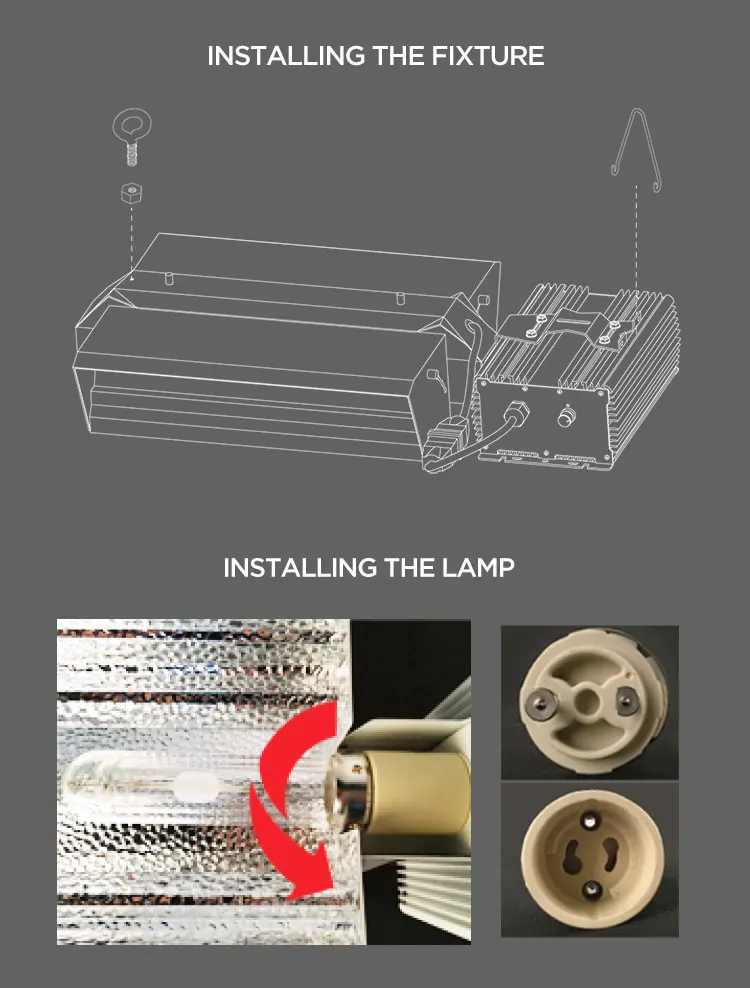 INSTALLING THE FIXTURE

INSTALLING THE LAMP