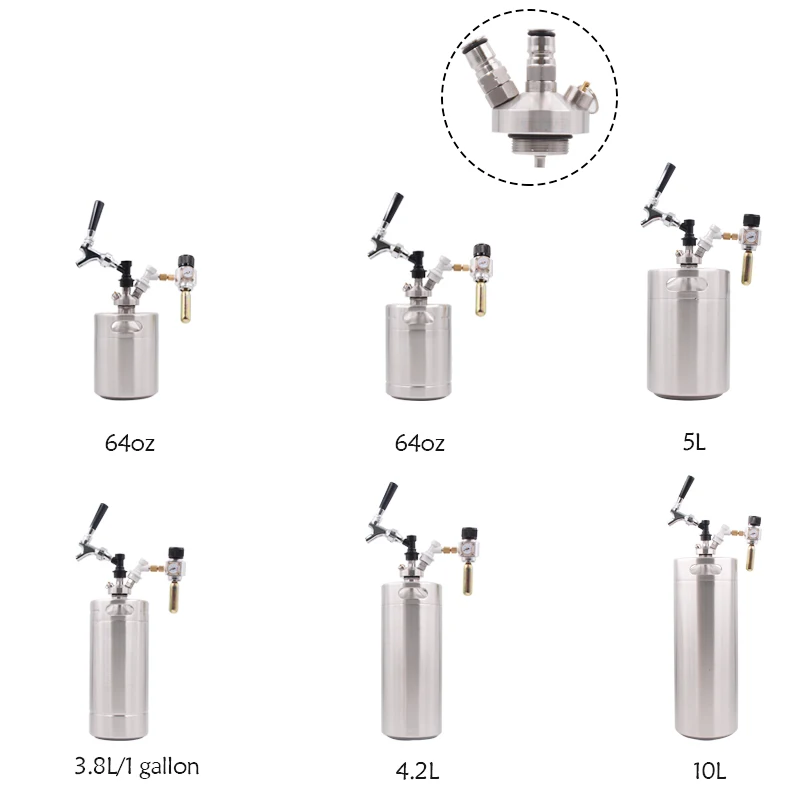 64oz

64oz

5L

3.8L/1 gallon

4.2L

10L