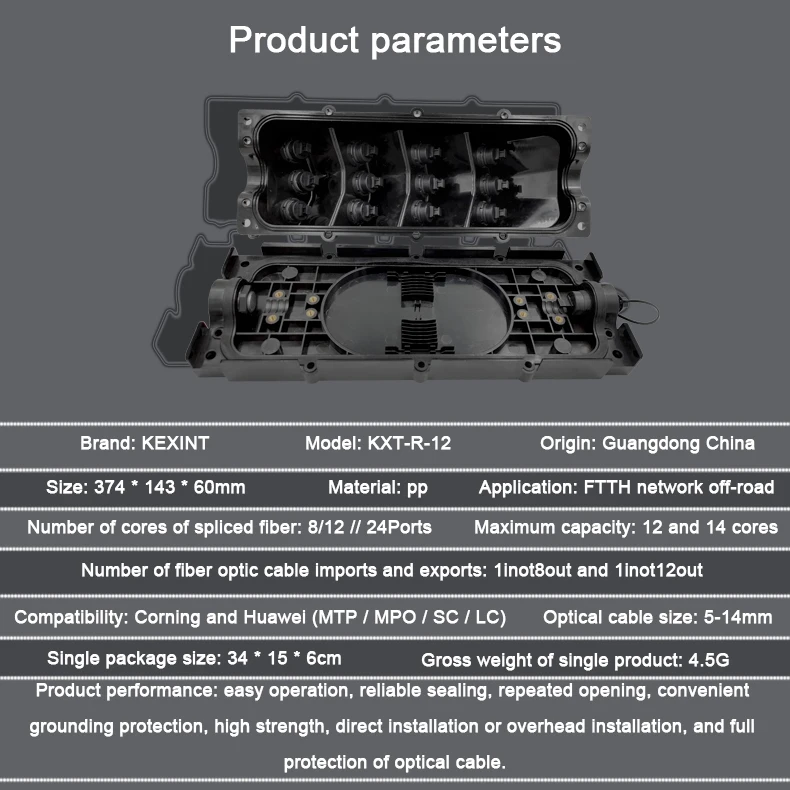 Product parameters

Brand: KEXINT Model: KXT-R-12 Origin: Guangdong China

Size: 374 * 143 * 60mm Material: pp Application: FTTH network off-road

Number of cores of spliced fiber: 8/12 // 24Ports Maximum capacity: 12 and 14 cores

Number of fiber optic cable imports and exports: 1inot8out and 1inot12out

Compatibility: Corning and Huawei (MTP / MPO / SC / LC) Optical cable size: 5-14mm

Single package size: 34 * 15 * 6cm Gross weight of single product: 4.5G

Product performance: easy operation, reliable sealing, repeated opening, convenient grounding protection, high strength, direct installation or overhead installation, and full protection of optical cable.