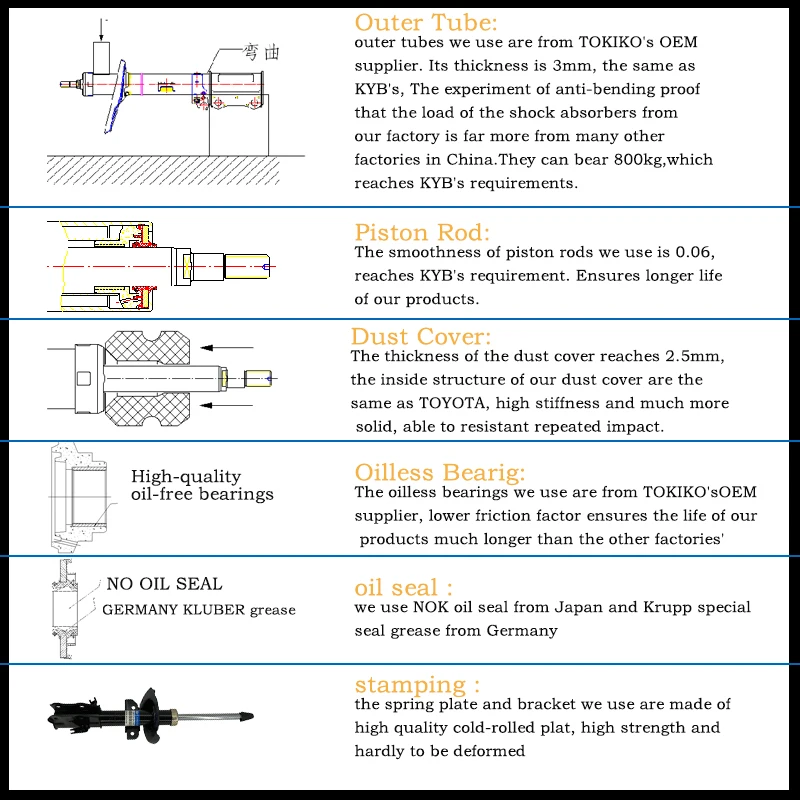 弯曲

Outer Tube:
outer tubes we use are from TOKIKO's OEM supplier. Its thickness is 3mm, the same as KYB's, The experiment of anti-bending proof that the load of the shock absorbers from our factory is far more from many other factories in China.They can bear 800kg,which reaches KYB's requirements.

Piston Rod:
The smoothness of piston rods we use is 0.06, reaches KYB's requirement. Ensures longer life of our products.

Dust Cover:
The thickness of the dust cover reaches 2.5mm, the inside structure of our dust cover are the same as TOYOTA, high stiffness and much more solid, able to resistant repeated impact.

High-quality oil-free bearings

Oilless Bearig:
The oilless bearings we use are from TOKIKO'sOEM supplier, lower friction factor ensures the life of our products much longer than the other factories'

NO OIL SEAL
GERMANY KLUBER grease

oil seal :
we use NOK oil seal from Japan and Krupp special seal grease from Germany

stamping :
the spring plate and bracket we use are made of high quality cold-rolled plat, high strength and hardly to be deformed