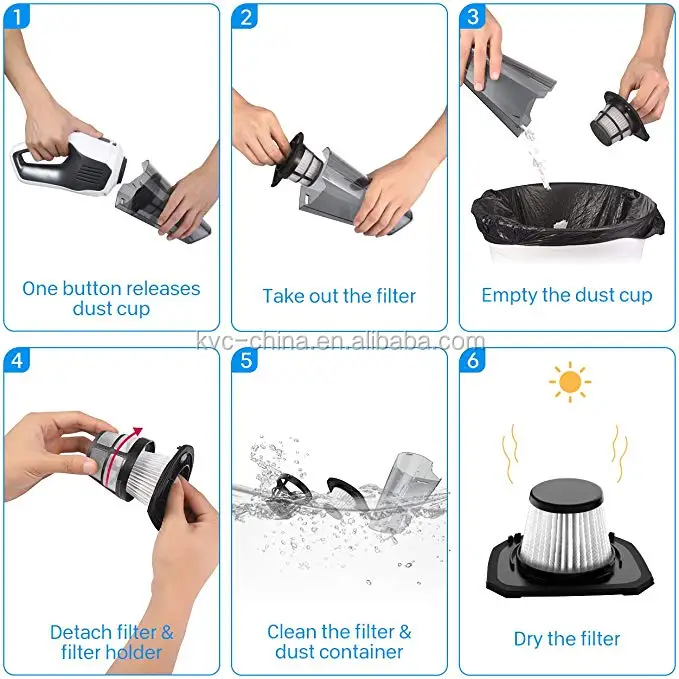 1
One button releases dust cup

2
Take out the filter

3
Empty the dust cup

kyc-china.en.alibaba.com

4
Detach filter & filter holder

5
Clean the filter & dust container

6
Dry the filter