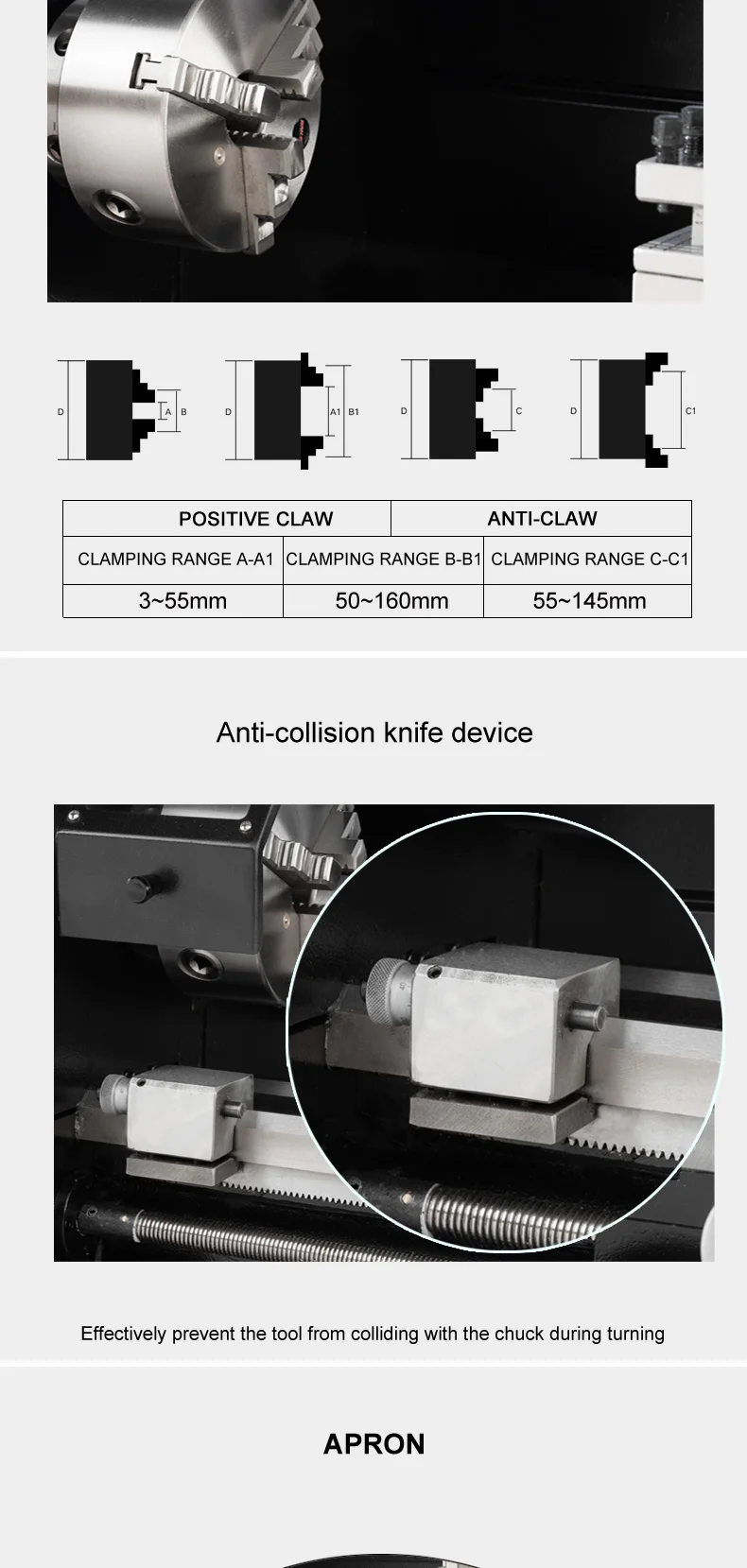 D A B

D A1 B1

D C

D C1

| POSITIVE CLAW | | ANTI-CLAW |
|---|---|---|
| CLAMPING RANGE A-A1 | CLAMPING RANGE B-B1 | CLAMPING RANGE C-C1 |
| 3~55mm | 50~160mm | 55~145mm |

Anti-collision knife device

Effectively prevent the tool from colliding with the chuck during turning

APRON