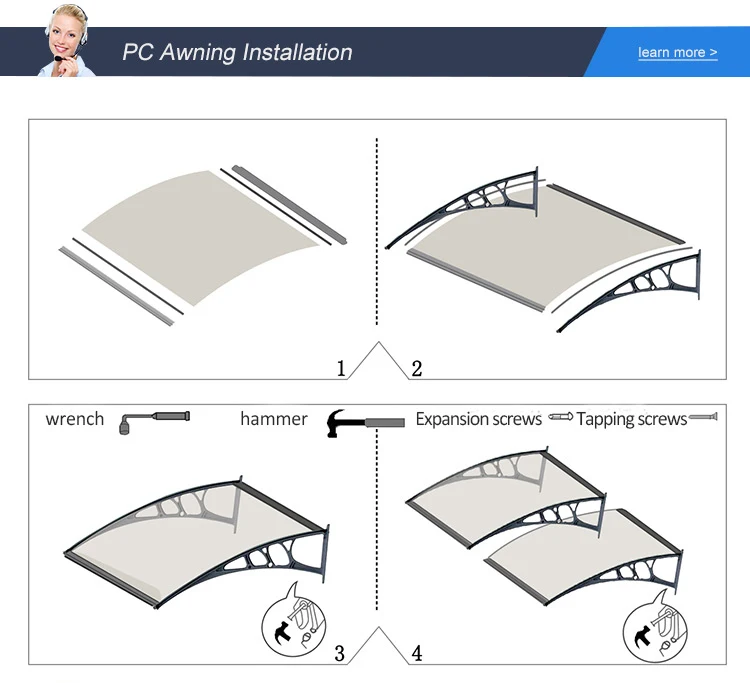 PC Awning Installation

learn more >

1

2

wrench

hammer

Expansion screws

Tapping screws

3

4