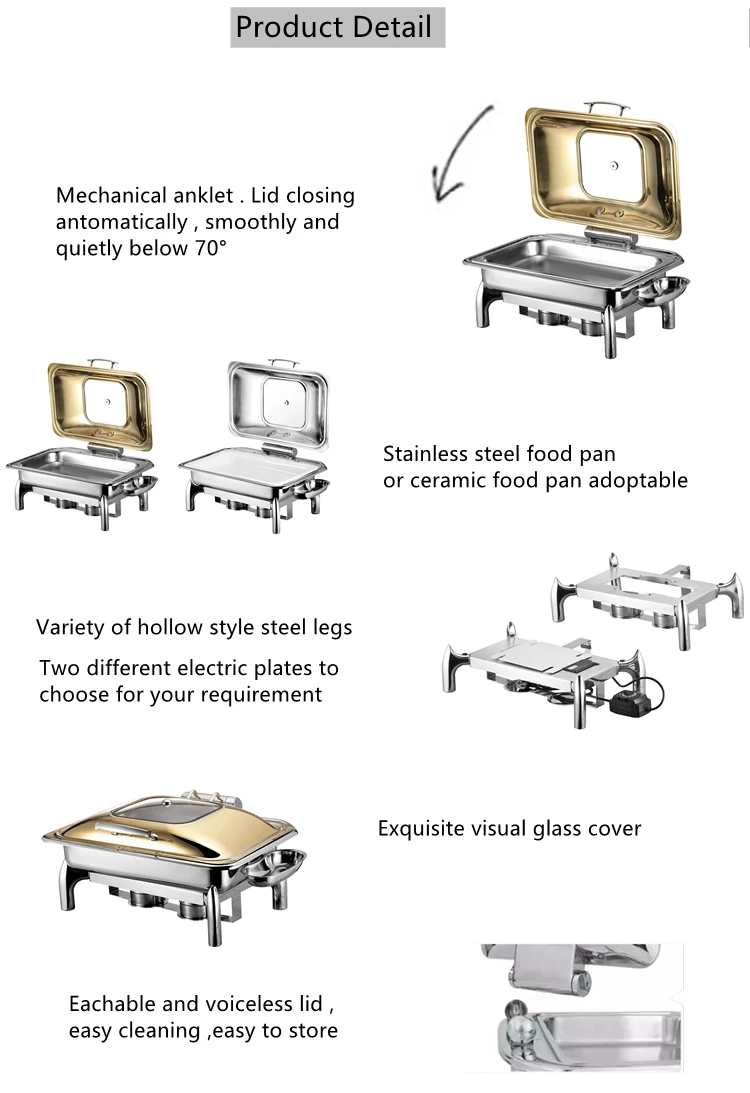 Product Detail

Mechanical anklet . Lid closing antomatically , smoothly and quietly below 70°

Stainless steel food pan or ceramic food pan adoptable

Variety of hollow style steel legs

Two different electric plates to choose for your requirement

Exquisite visual glass cover

Eachable and voiceless lid , easy cleaning ,easy to store