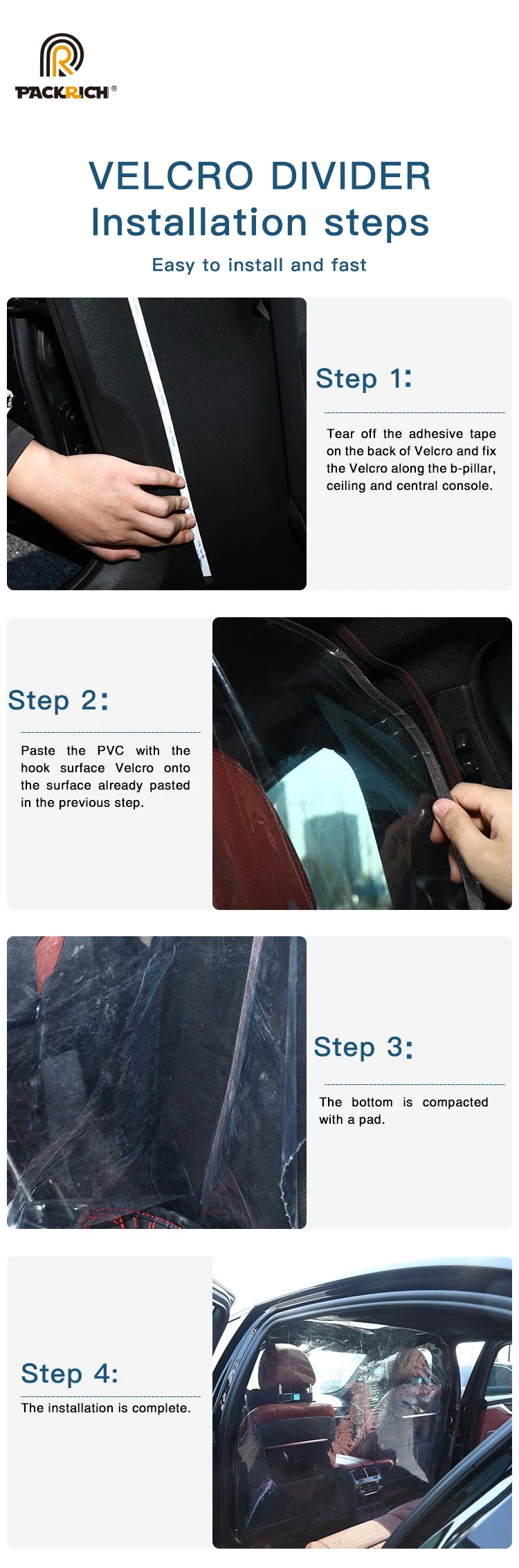 PACKRICH®

VELCRO DIVIDER
Installation steps

Easy to install and fast

Step 1:

Tear off the adhesive tape on the back of Velcro and fix the Velcro along the b-pillar, ceiling and central console.

Step 2:

Paste the PVC with the hook surface Velcro onto the surface already pasted in the previous step.

Step 3:

The bottom is compacted with a pad.

Step 4:

The installation is complete.