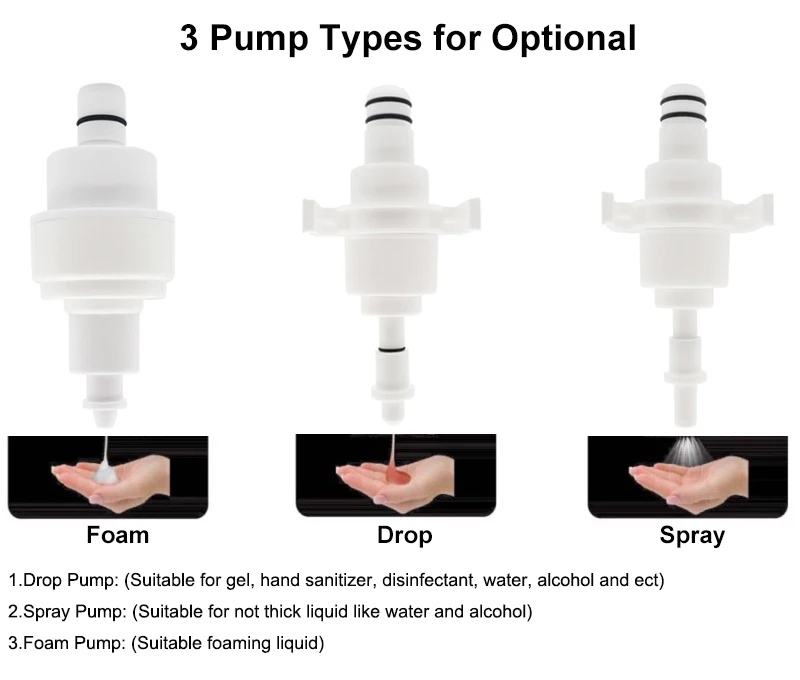 3 Pump Types for Optional

Foam

Drop

Spray

1.Drop Pump: (Suitable for gel, hand sanitizer, disinfectant, water, alcohol and ect)

2.Spray Pump: (Suitable for not thick liquid like water and alcohol)

3.Foam Pump: (Suitable foaming liquid)