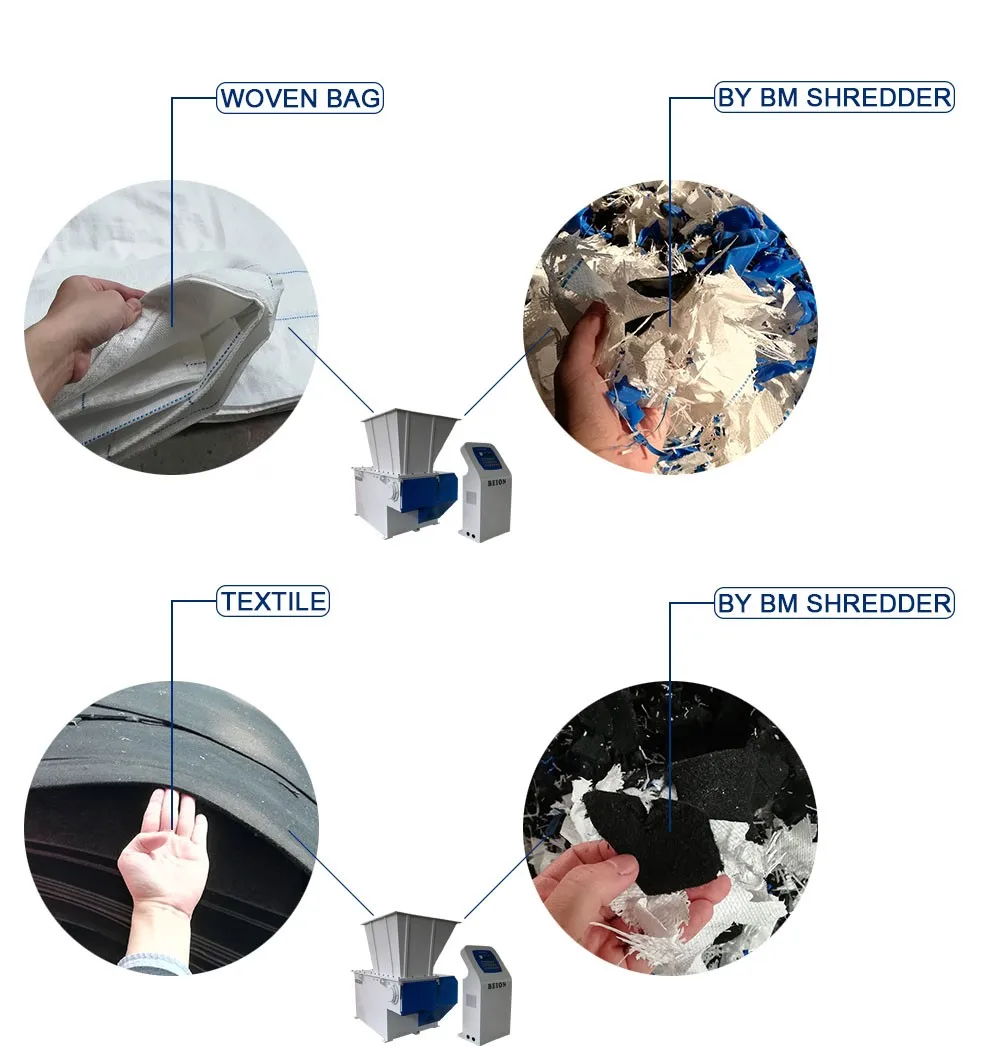 WOVEN BAG

BY BM SHREDDER

BEION

TEXTILE

BY BM SHREDDER

BEION