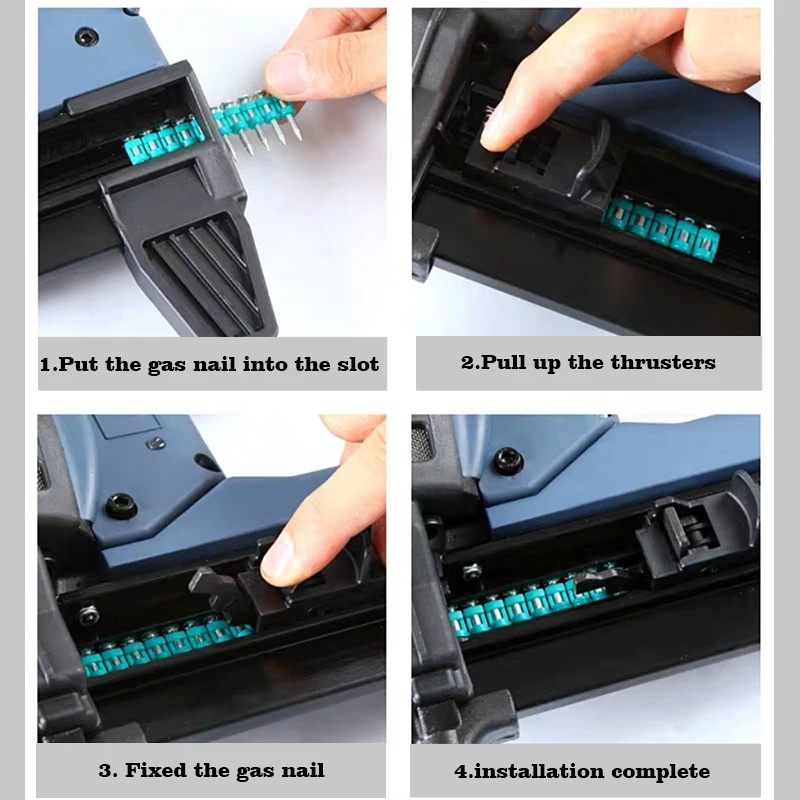 1.Put the gas nail into the slot

2.Pull up the thrusters

3. Fixed the gas nail

4.installation complete