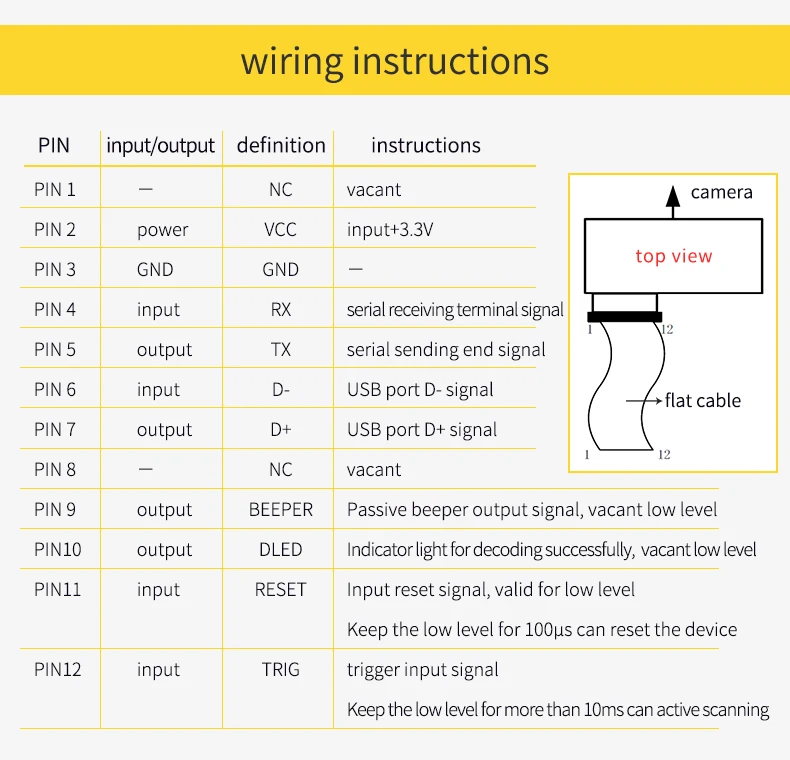 wiring instructions

| PIN | input/output | definition | instructions |
|---|---|---|---|
| PIN 1 | — | NC | vacant |
| PIN 2 | power | VCC | input+3.3V |
| PIN 3 | GND | GND | — |
| PIN 4 | input | RX | serial receiving terminal signal |
| PIN 5 | output | TX | serial sending end signal |
| PIN 6 | input | D- | USB port D- signal |
| PIN 7 | output | D+ | USB port D+ signal |
| PIN 8 | — | NC | vacant |
| PIN 9 | output | BEEPER | Passive beeper output signal, vacant low level |
| PIN10 | output | DLED | Indicator light for decoding successfully, vacant low level |
| PIN11 | input | RESET | Input reset signal, valid for low level Keep the low level for 100μs can reset the device |
| PIN12 | input | TRIG | trigger input signal Keep the low level for more than 10ms can active scanning |

camera
top view
1
12
flat cable
1
12