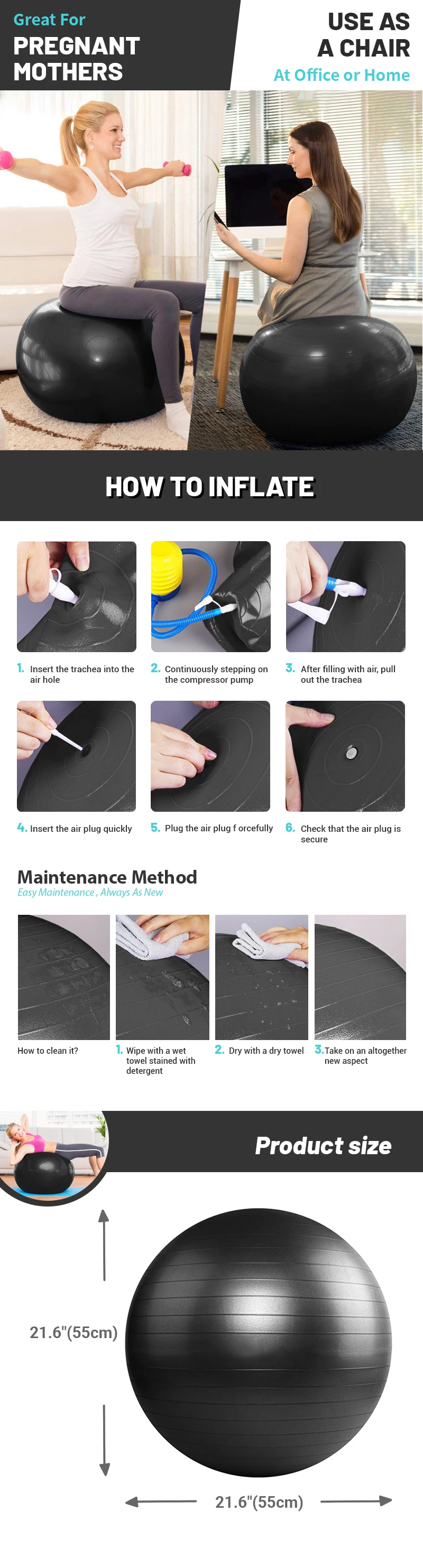 Great For
PREGNANT MOTHERS

USE AS A CHAIR
At Office or Home

HOW TO INFLATE

1. Insert the trachea into the air hole

2. Continuously stepping on the compressor pump

3. After filling with air, pull out the trachea

4. Insert the air plug quickly

5. Plug the air plug f orcefully

6. Check that the air plug is secure

Maintenance Method
Easy Maintenance , Always As New

How to clean it?

1. Wipe with a wet towel stained with detergent

2. Dry with a dry towel

3. Take on an altogether new aspect

Product size

21.6"(55cm)

21.6"(55cm)