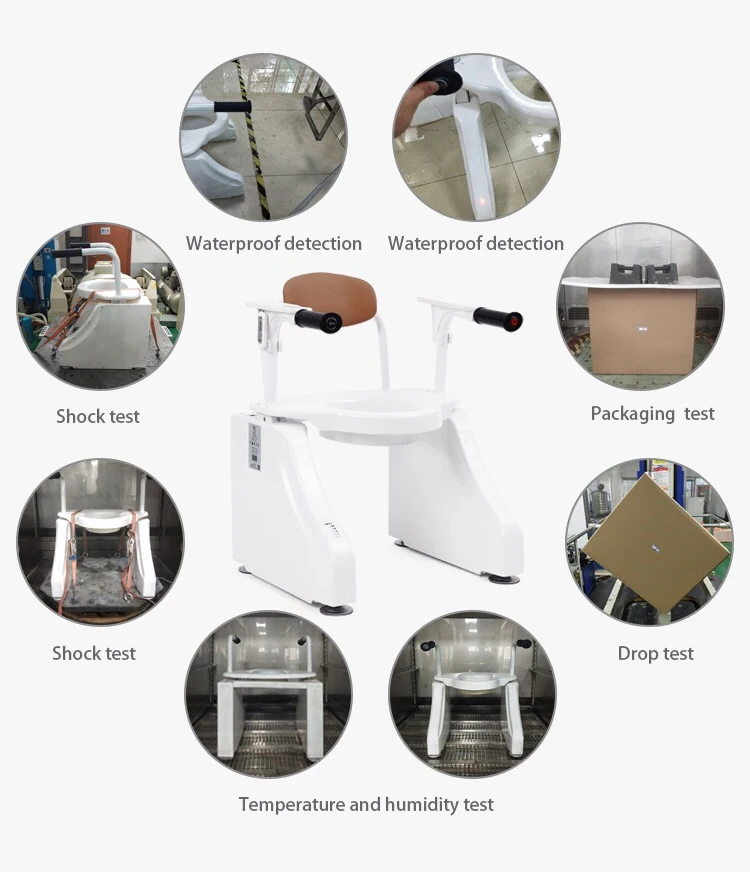 Waterproof detection

Waterproof detection

Shock test

Packaging test

Shock test

Drop test

Temperature and humidity test