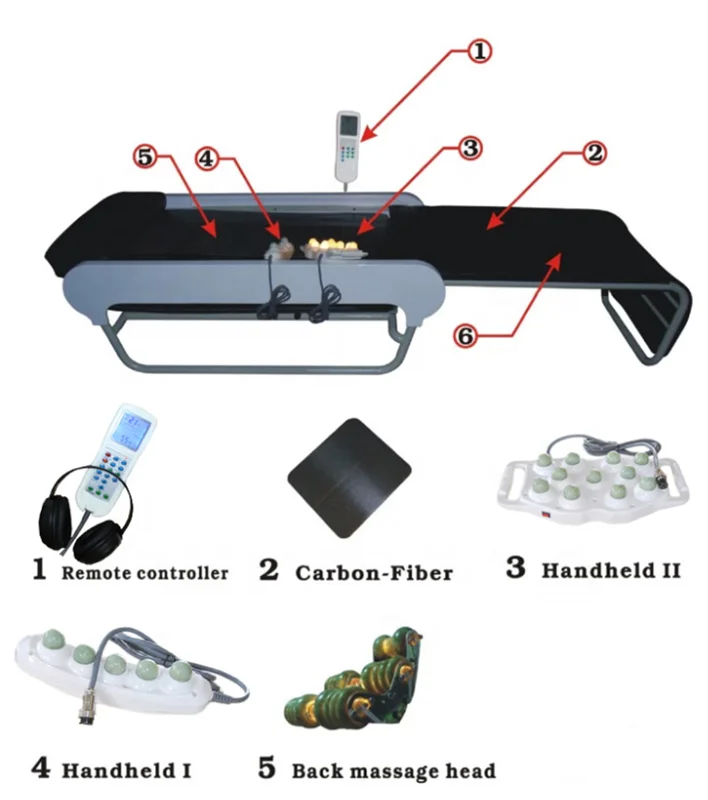 ①
⑤
④
③
②
⑥

1 Remote controller
2 Carbon-Fiber
3 Handheld II
4 Handheld I
5 Back massage head