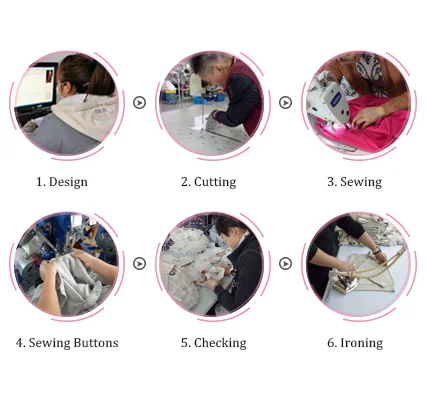 1. Design

2. Cutting

3. Sewing

4. Sewing Buttons

5. Checking

6. Ironing