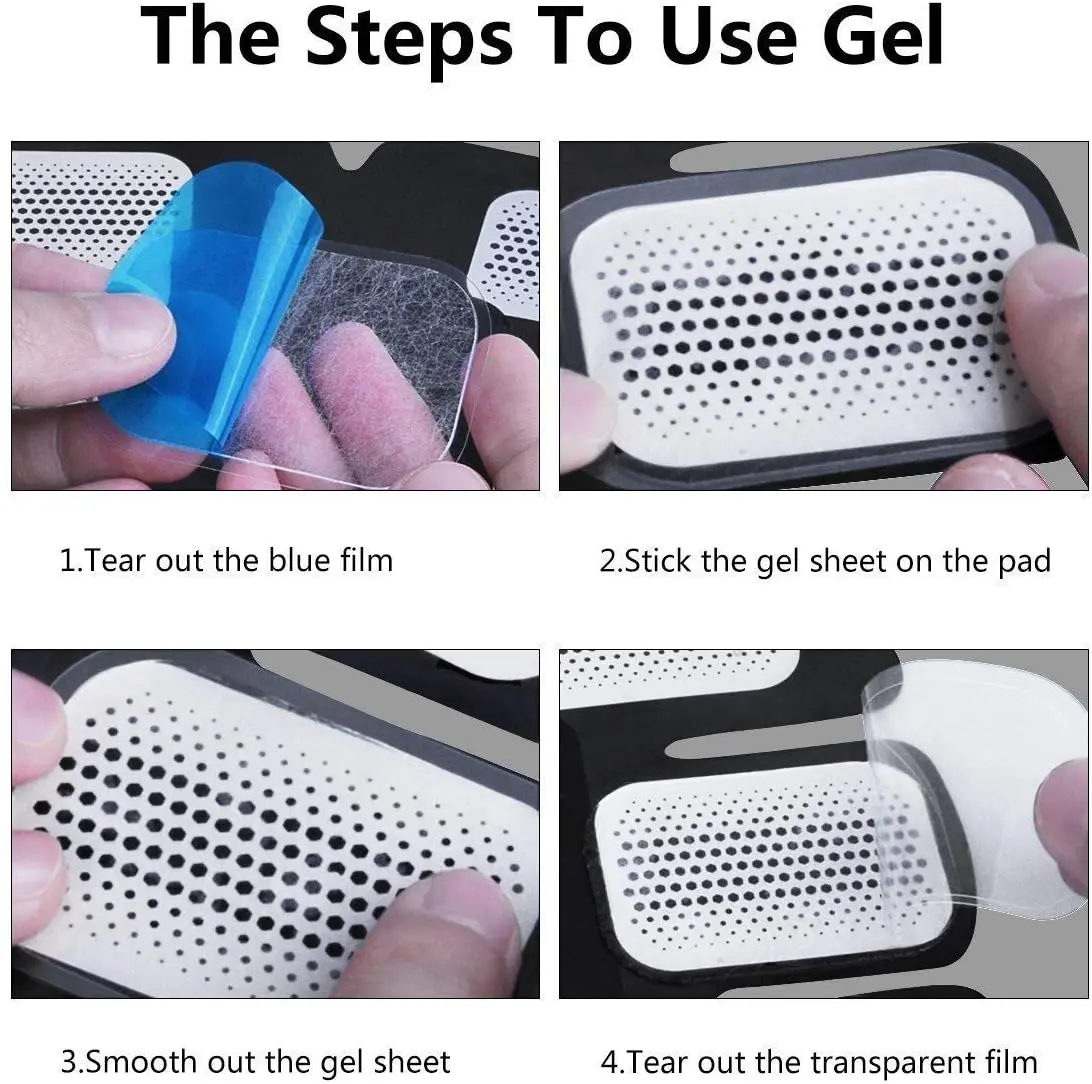 The Steps To Use Gel

1.Tear out the blue film

2.Stick the gel sheet on the pad

3.Smooth out the gel sheet

4.Tear out the transparent film