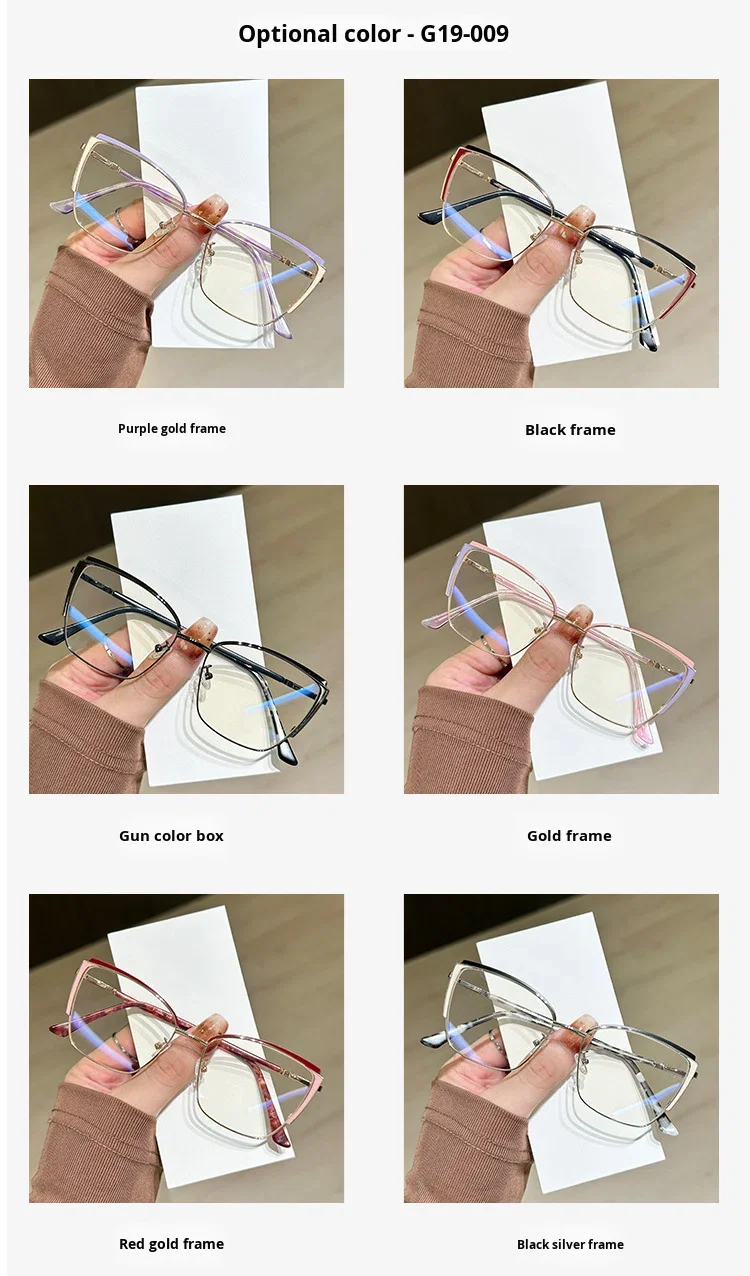 Optional color - G19-009

Purple gold frame

Black frame

Gun color box

Gold frame

Red gold frame

Black silver frame