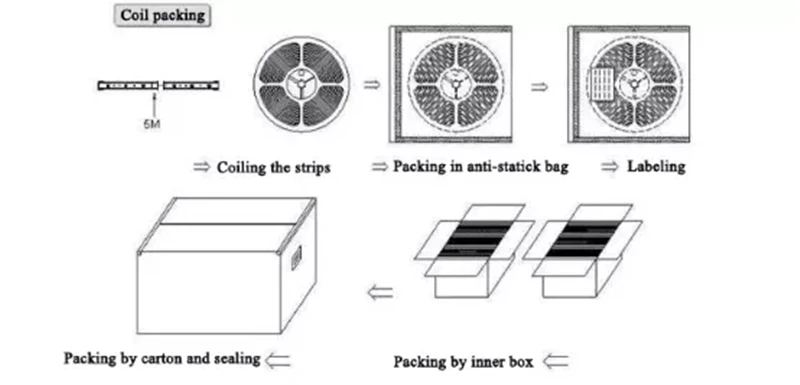 Coil packing

5M

⇒

⇒

⇒ Coiling the strips

⇒ Packing in anti-statick bag

⇒ Labeling

⇐

Packing by carton and sealing ⇐

Packing by inner box ⇐